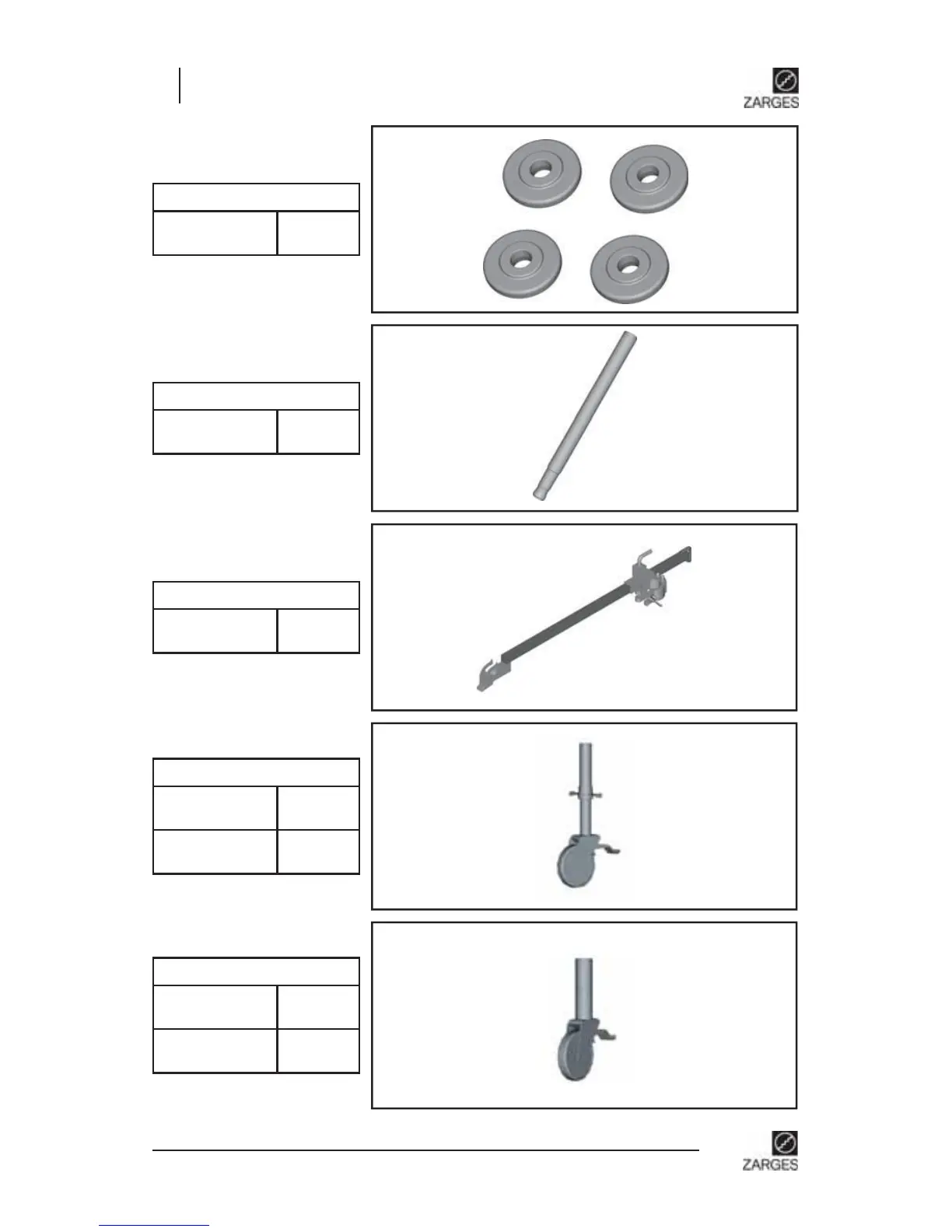 ZARGES

ZARGES