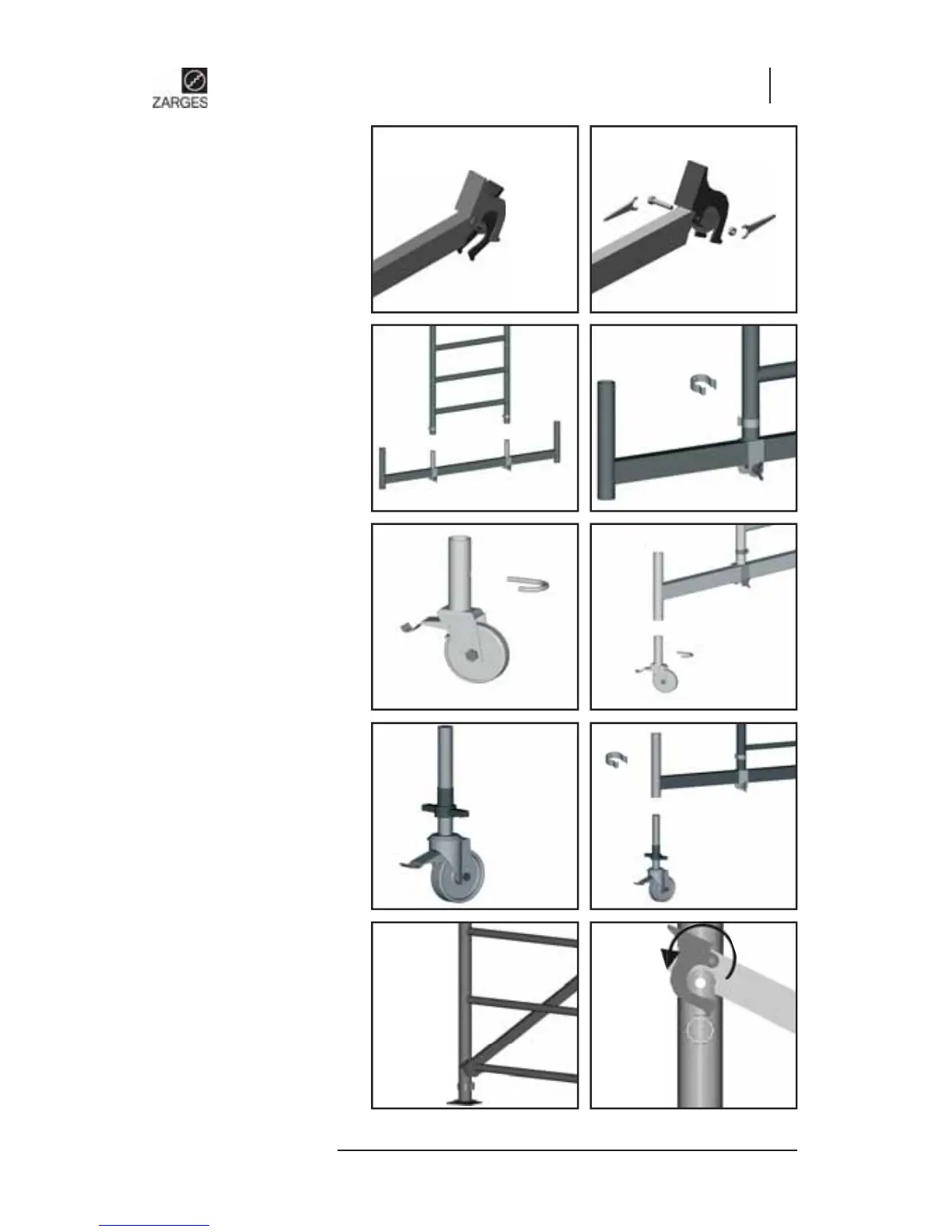 ZARGES