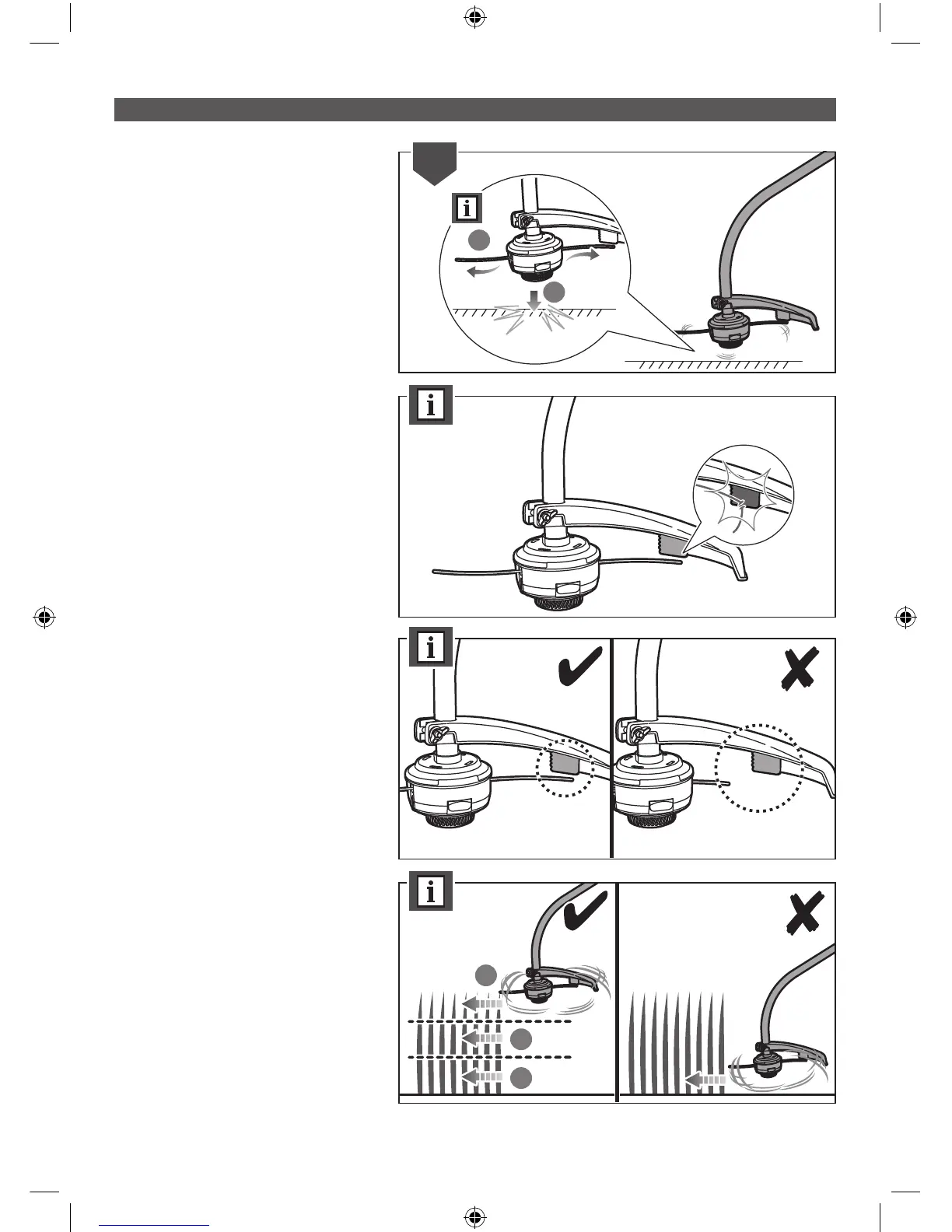 i

i

i

i