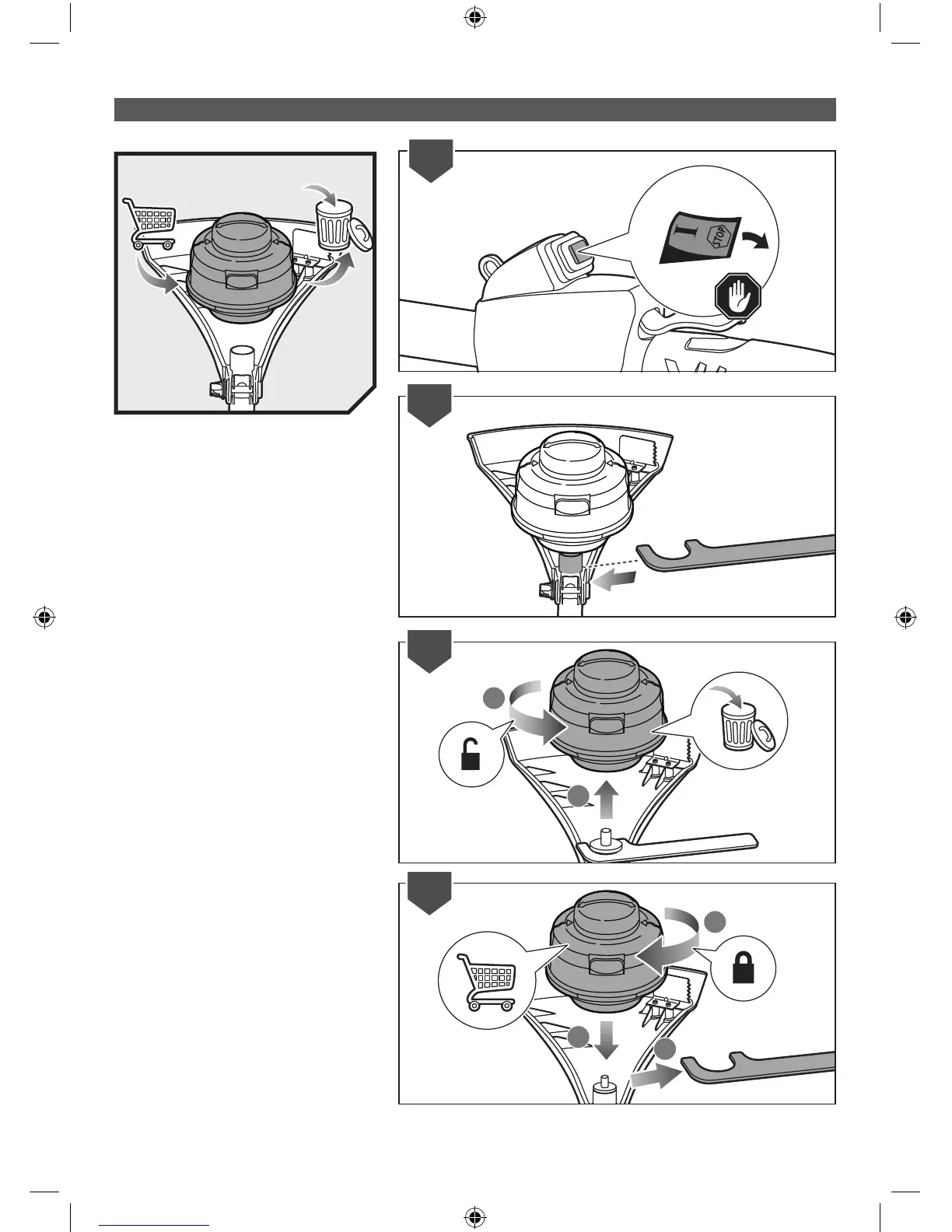 I

STOP