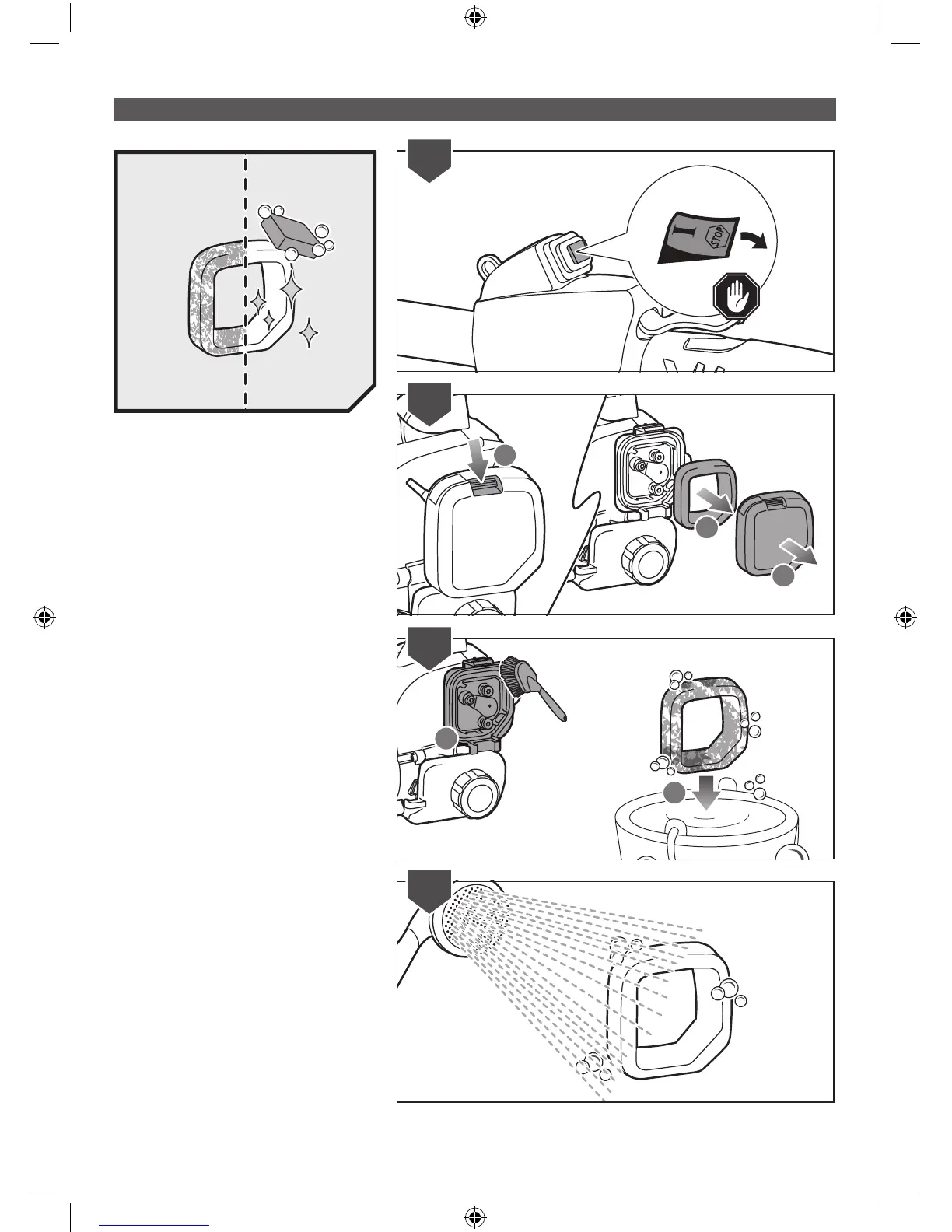 I
STOP