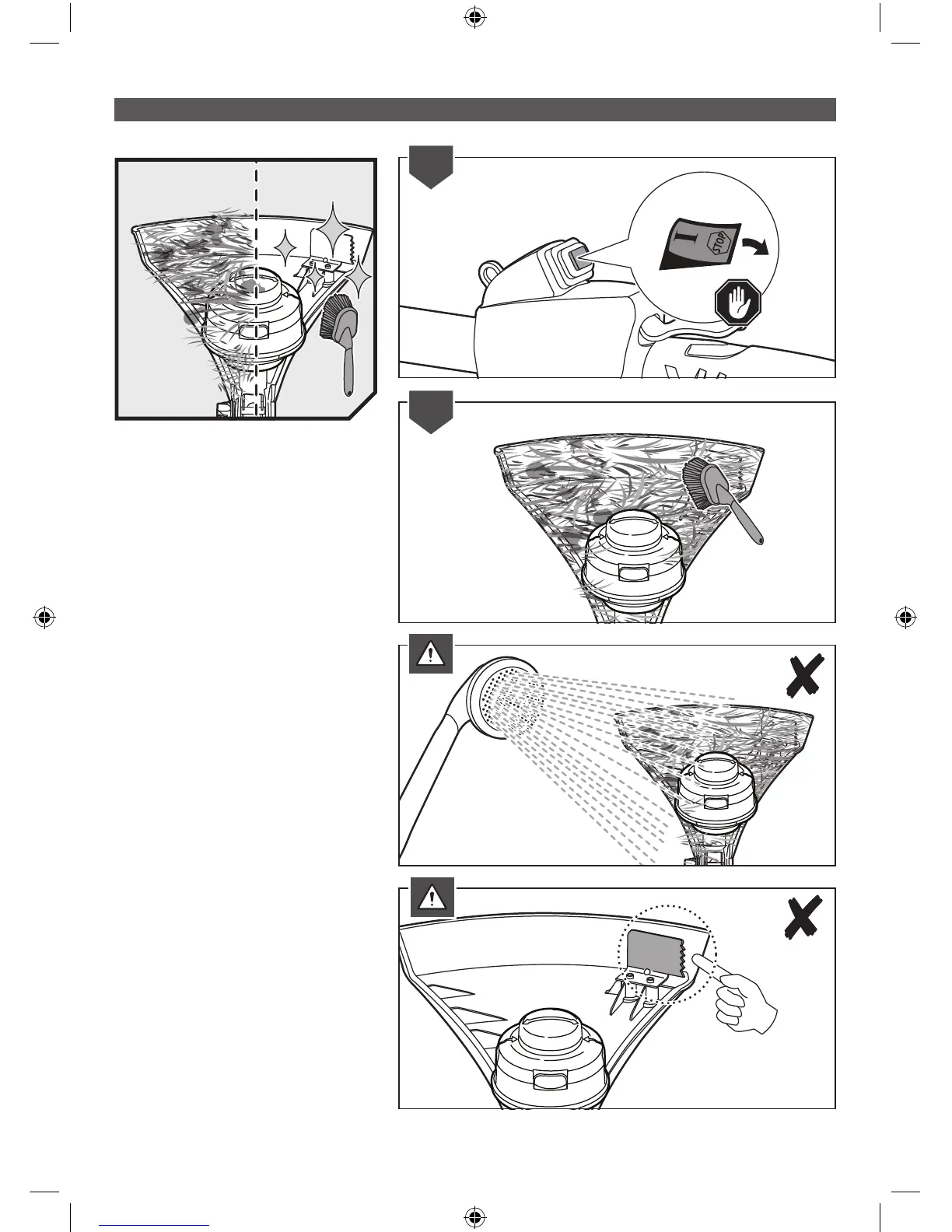 I

STOP