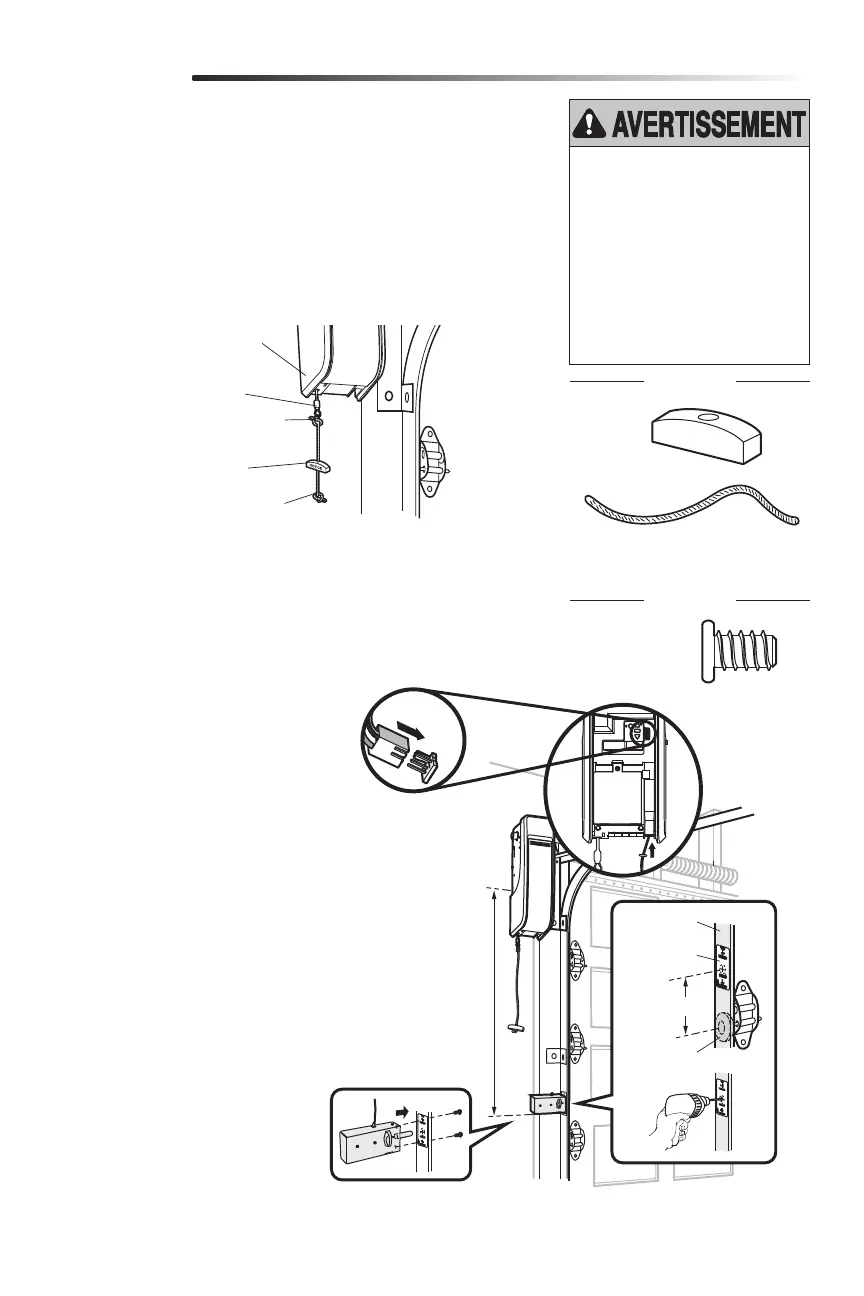 AVERTISSEMENT