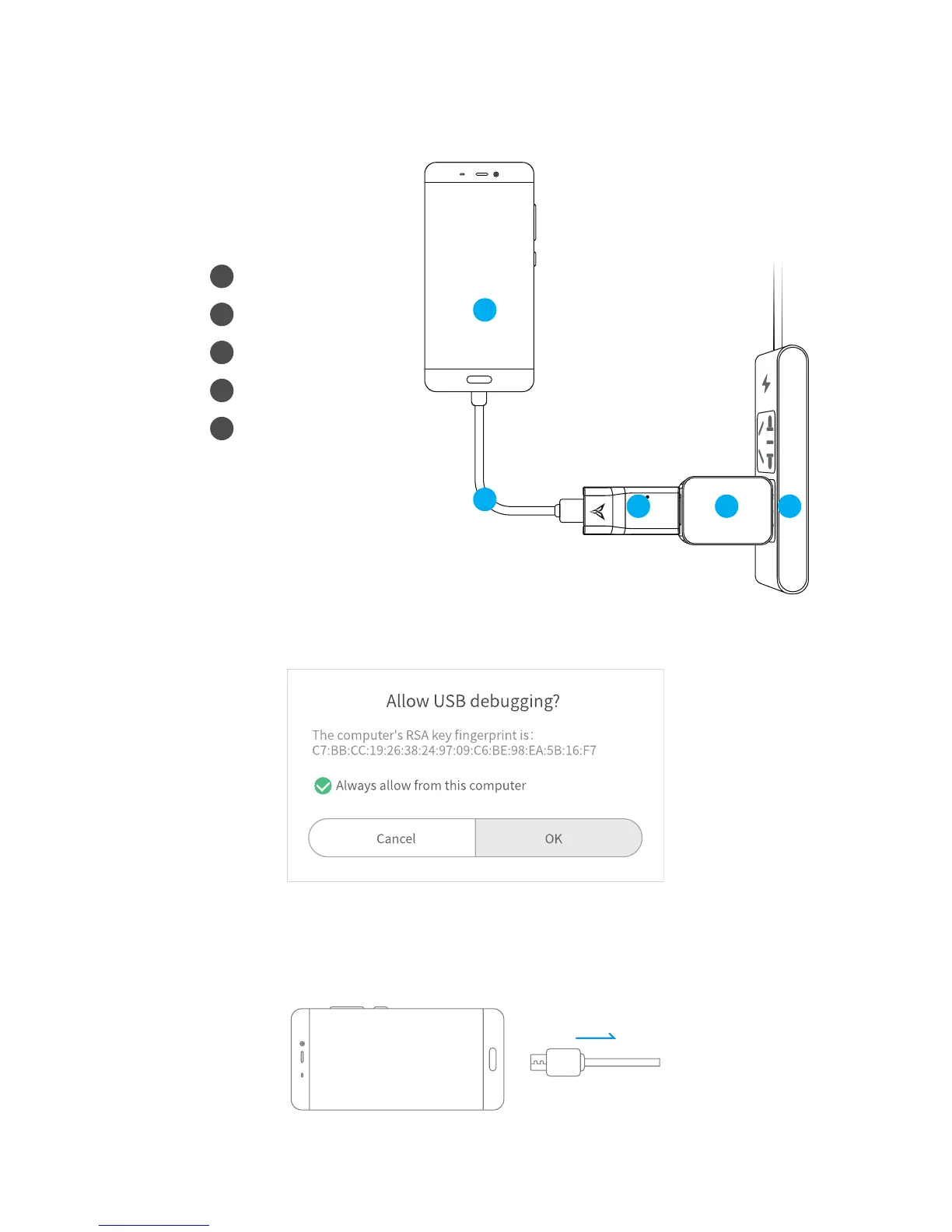 Allow USB debugging?

The computer's RSA key fingerprint is:
C7:BB:CC:19:26:38:24:97:09:C6:BE:98:EA:5B:16:F7

Always allow from this computer

Cancel

OK