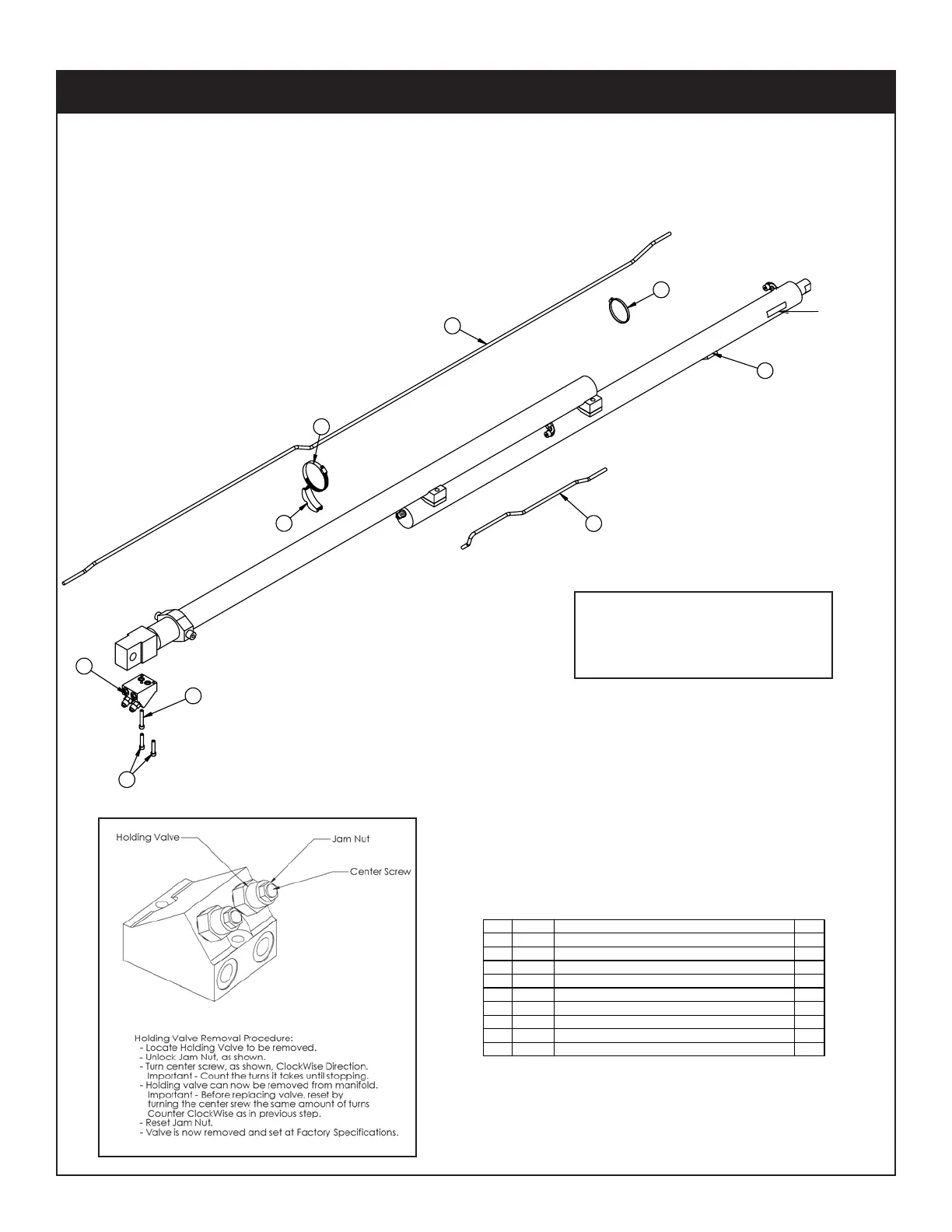 Holding Valve

Jam Nut

Center Screw

Holding Valve Removal Procedure:
- Locate Holding Valve to be removed.
- Unlock Jam Nut, as shown.
- Turn center screw, as shown, ClockWise Direction.
Important - Count the turns it takes until stopping.
- Holding valve can now be removed from manifold.
Important - Before replacing valve, reset by turning the center srew the same amount of turns Counter ClockWise as in previous step.
- Reset Jam Nut.
- Valve is now removed and set at Factory Specifications.