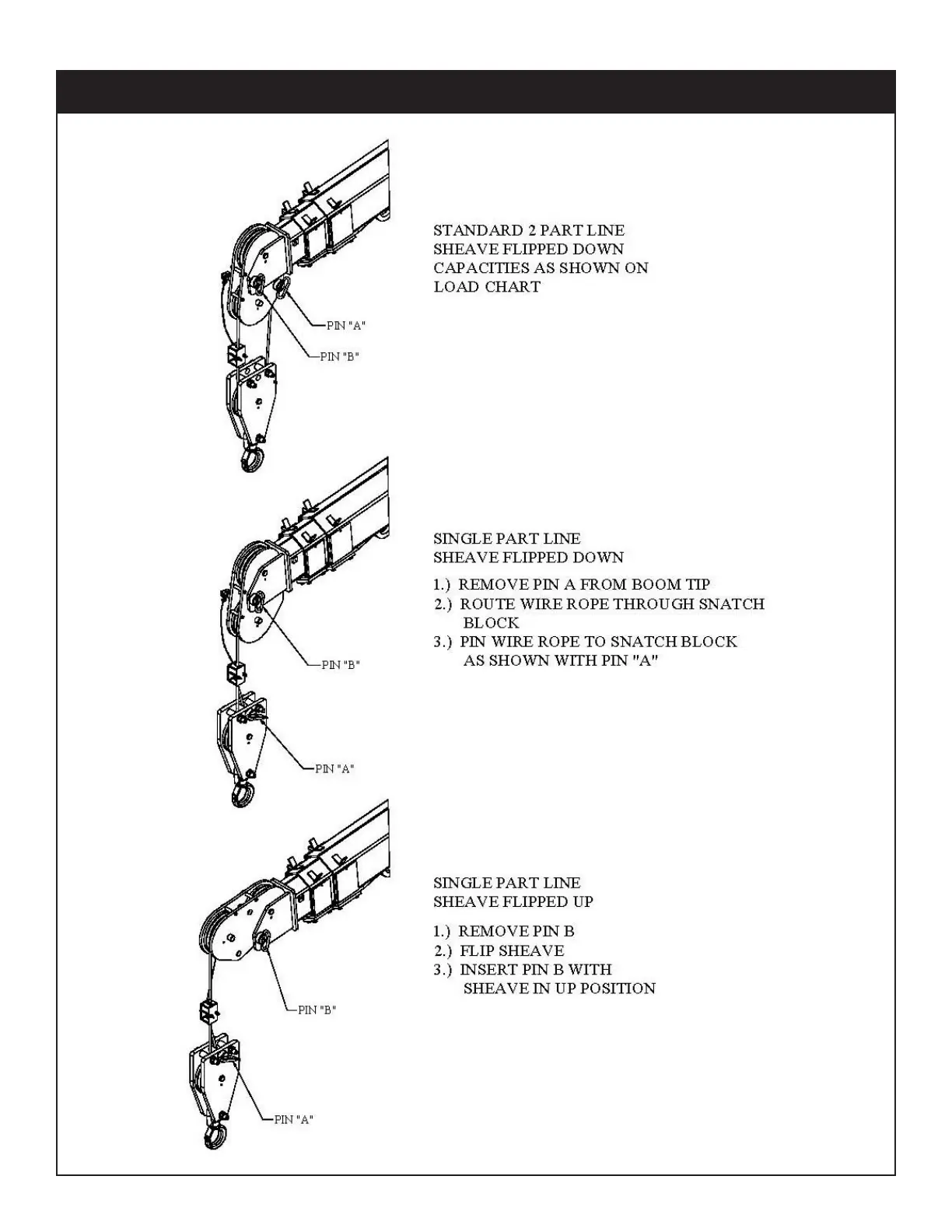 STANDARD 2 PART LINE
SHEAVE FLIPPED DOWN
CAPACITIES AS SHOWN ON
LOAD CHART

PIN "A"

PIN "B"

SINGLE PART LINE
SHEAVE FLIPPED DOWN

1.) REMOVE PIN A FROM BOOM TIP
2.) ROUTE WIRE ROPE THROUGH SNATCH BLOCK
3.) PIN WIRE ROPE TO SNATCH BLOCK AS SHOWN WITH PIN "A"

PIN "B"

PIN "A"

SINGLE PART LINE
SHEAVE FLIPPED UP

1.) REMOVE PIN B
2.) FLIP SHEAVE
3.) INSERT PIN B WITH SHEAVE IN UP POSITION

PIN "B"

PIN "A"