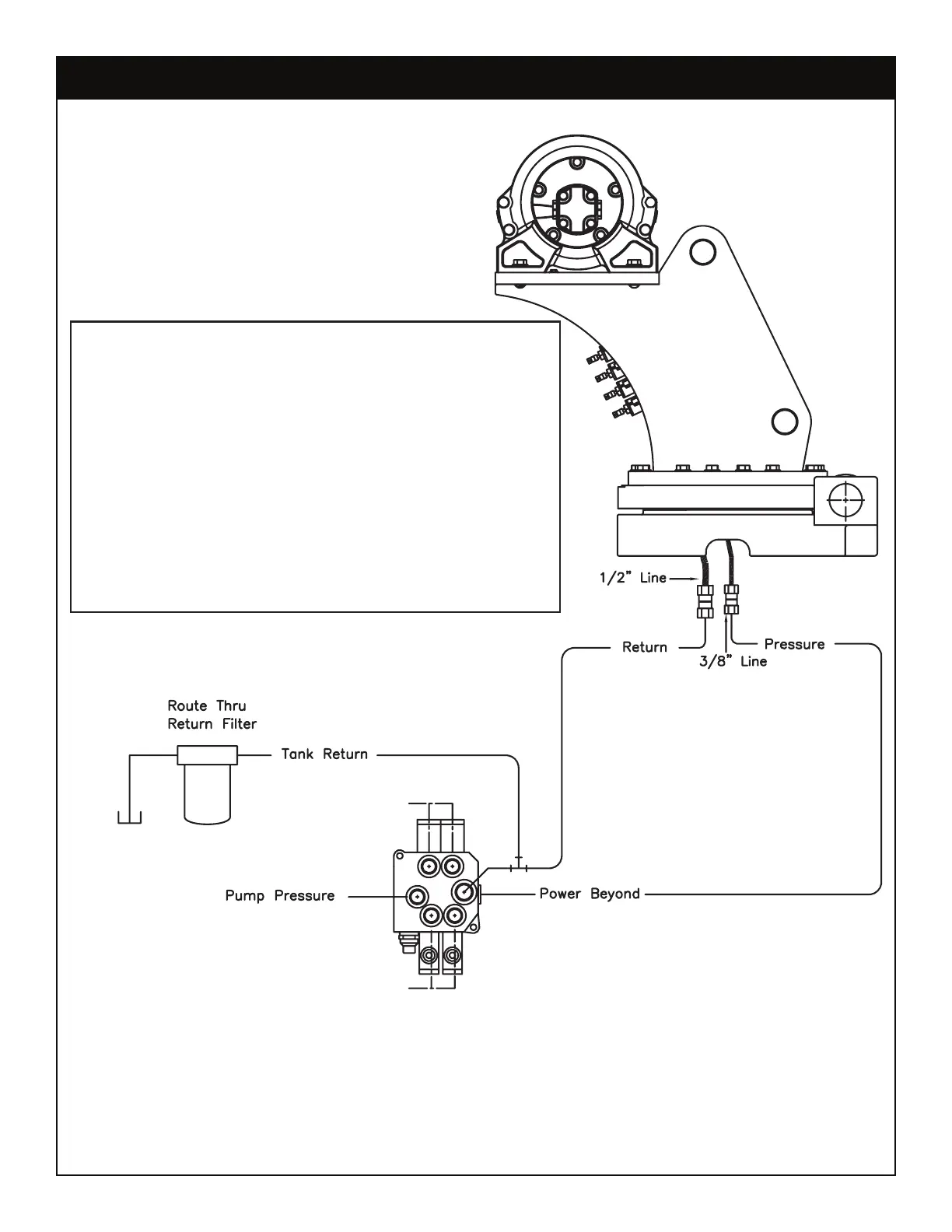 1/2" Line

Return

Pressure

3/8" Line

Route Thru
Return Filter

Tank Return

Pump Pressure

Power Beyond