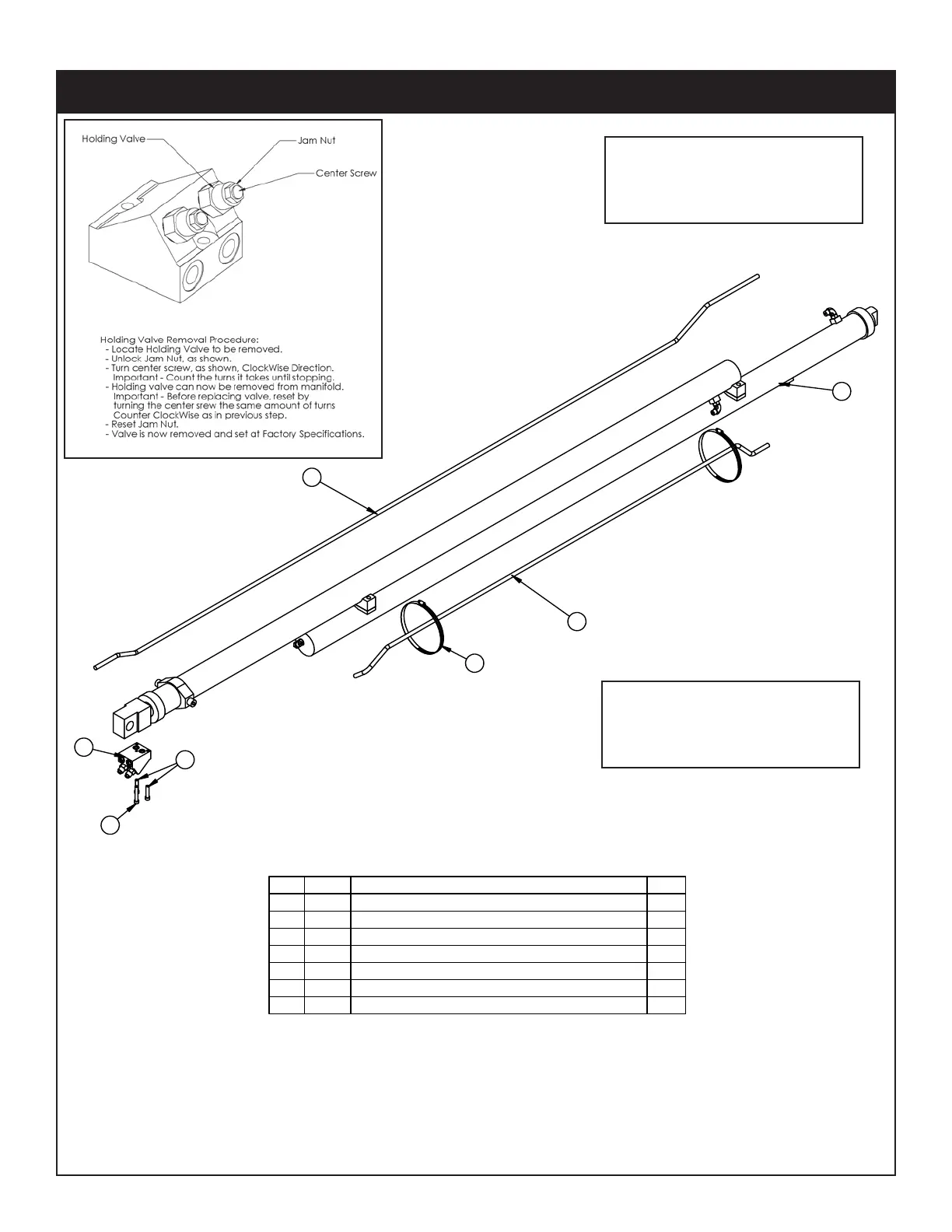 Holding Valve

Jam Nut

Center Screw

Holding Valve Removal Procedure:
- Locate Holding Valve to be removed.
- Unlock Jam Nut, as shown.
- Turn center screw, as shown, ClockWise Direction. Important - Count the turns it takes until stopping.
- Holding valve can now be removed from manifold. Important - Before replacing valve, reset by turning the center srew the same amount of turns Counter ClockWise as in previous step.
- Reset Jam Nut.
- Valve is now removed and set at Factory Specifications.