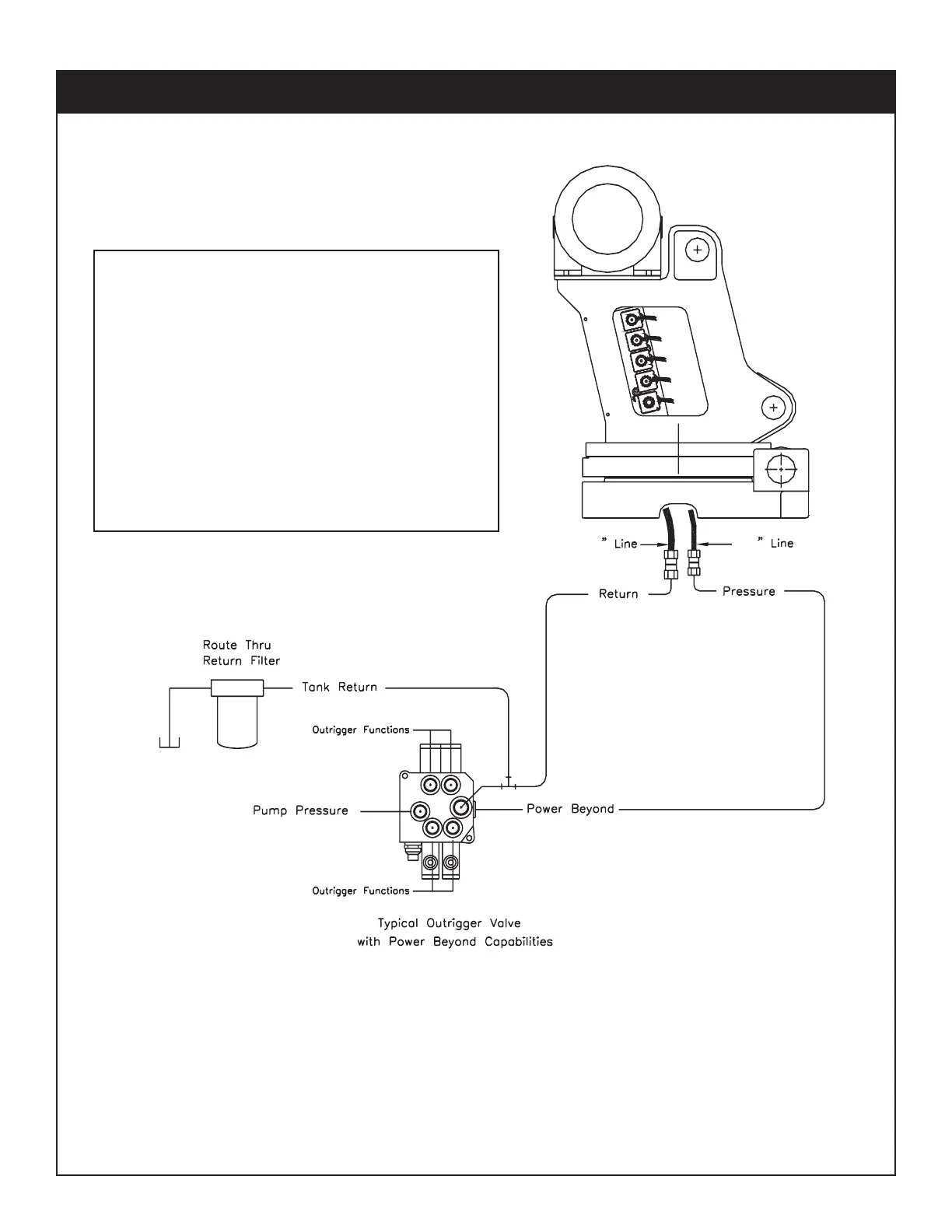 " Line

" Line

Return

Pressure

Route Thru
Return Filter

Tank Return

Outrigger Functions

Pump Pressure

Power Beyond

Outrigger Functions

Typical Outrigger Valve
with Power Beyond Capabilities