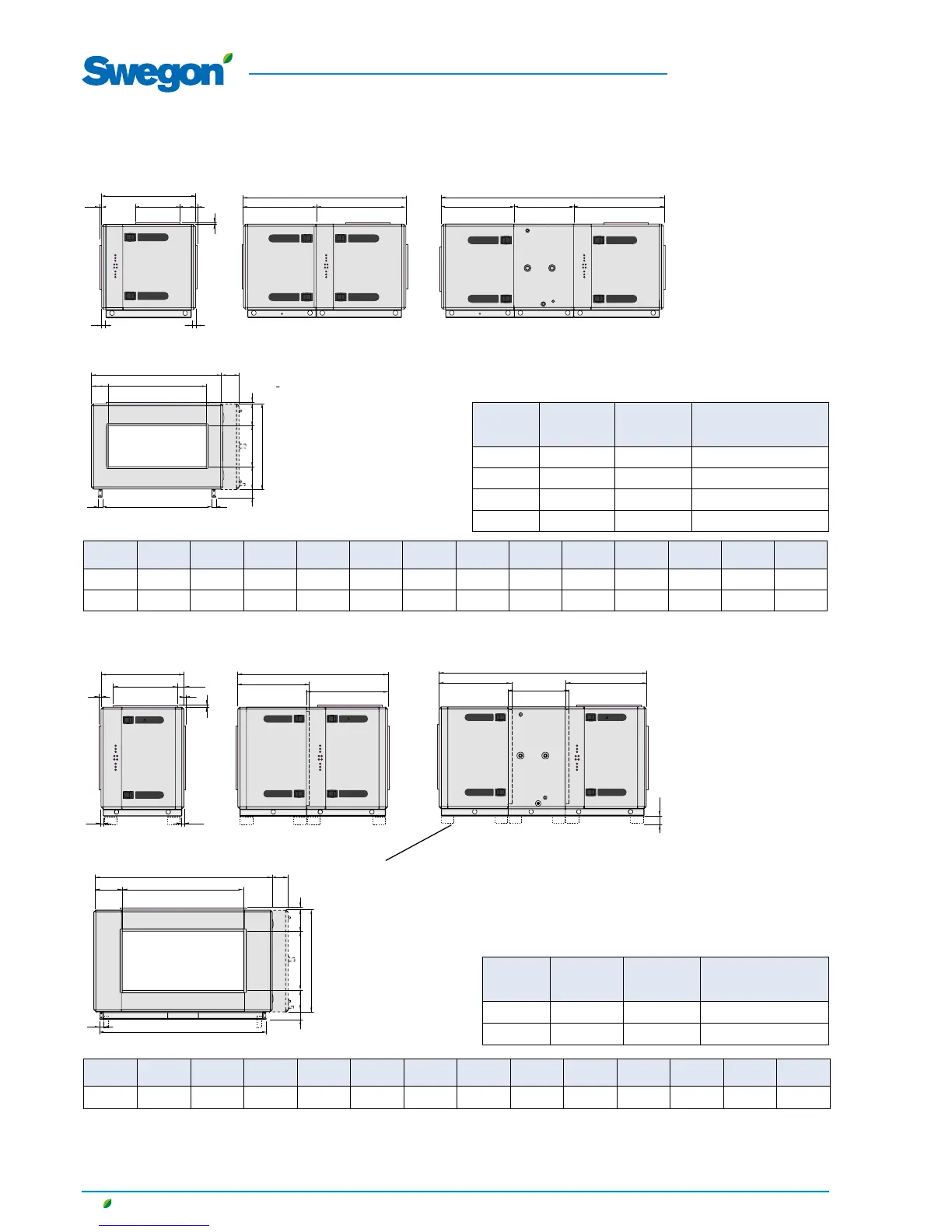 Swegon