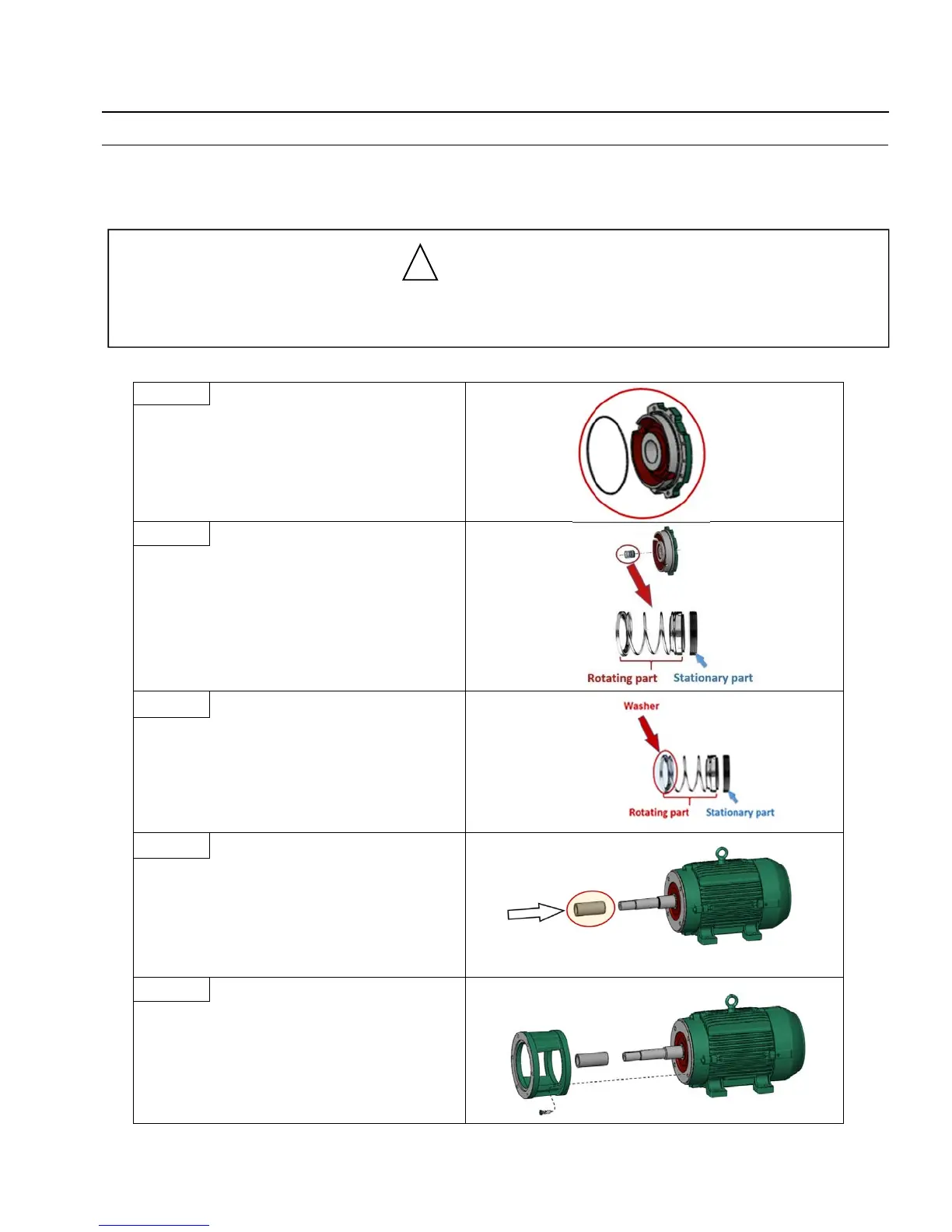 Rotating part
Stationary part

Washer

Rotating part
Stationary part