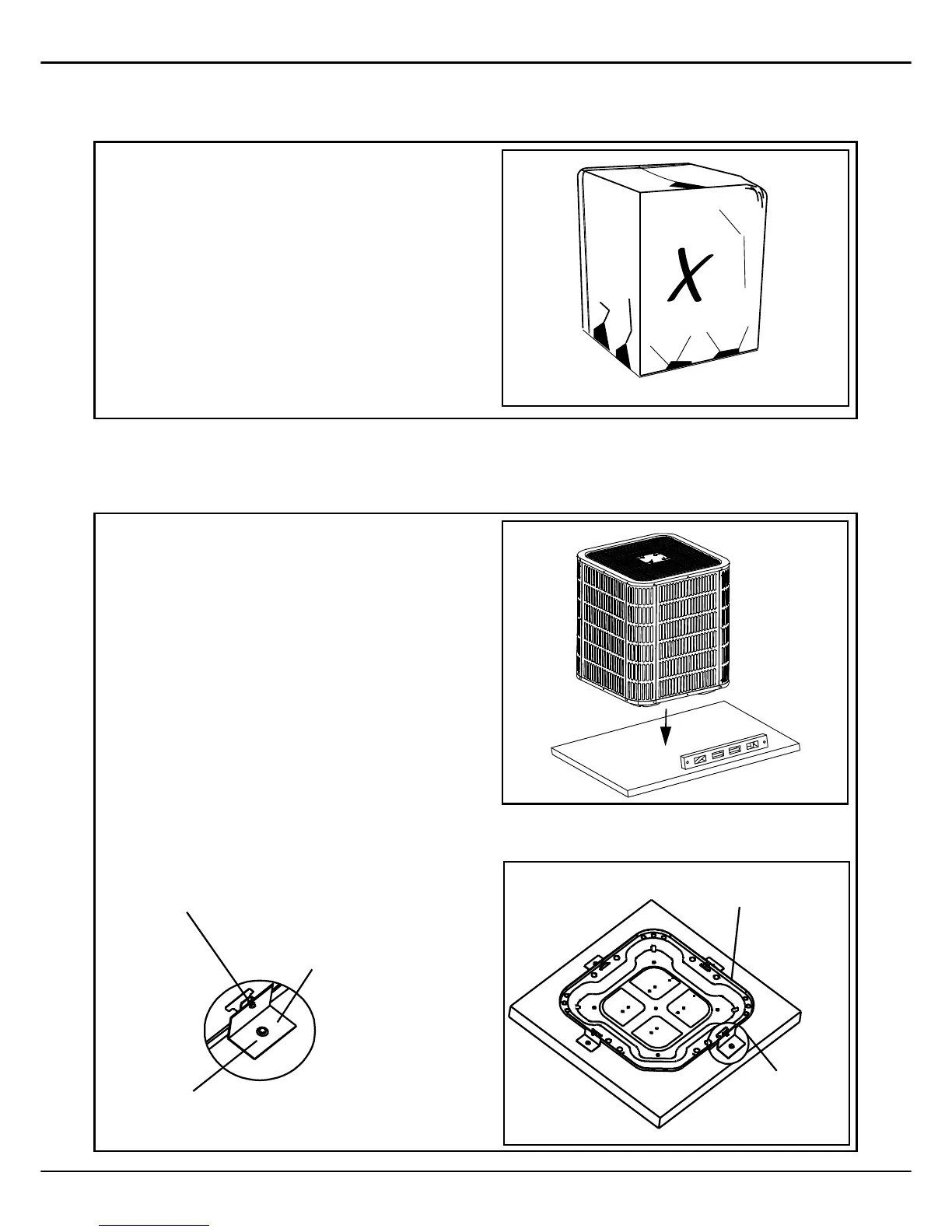 X