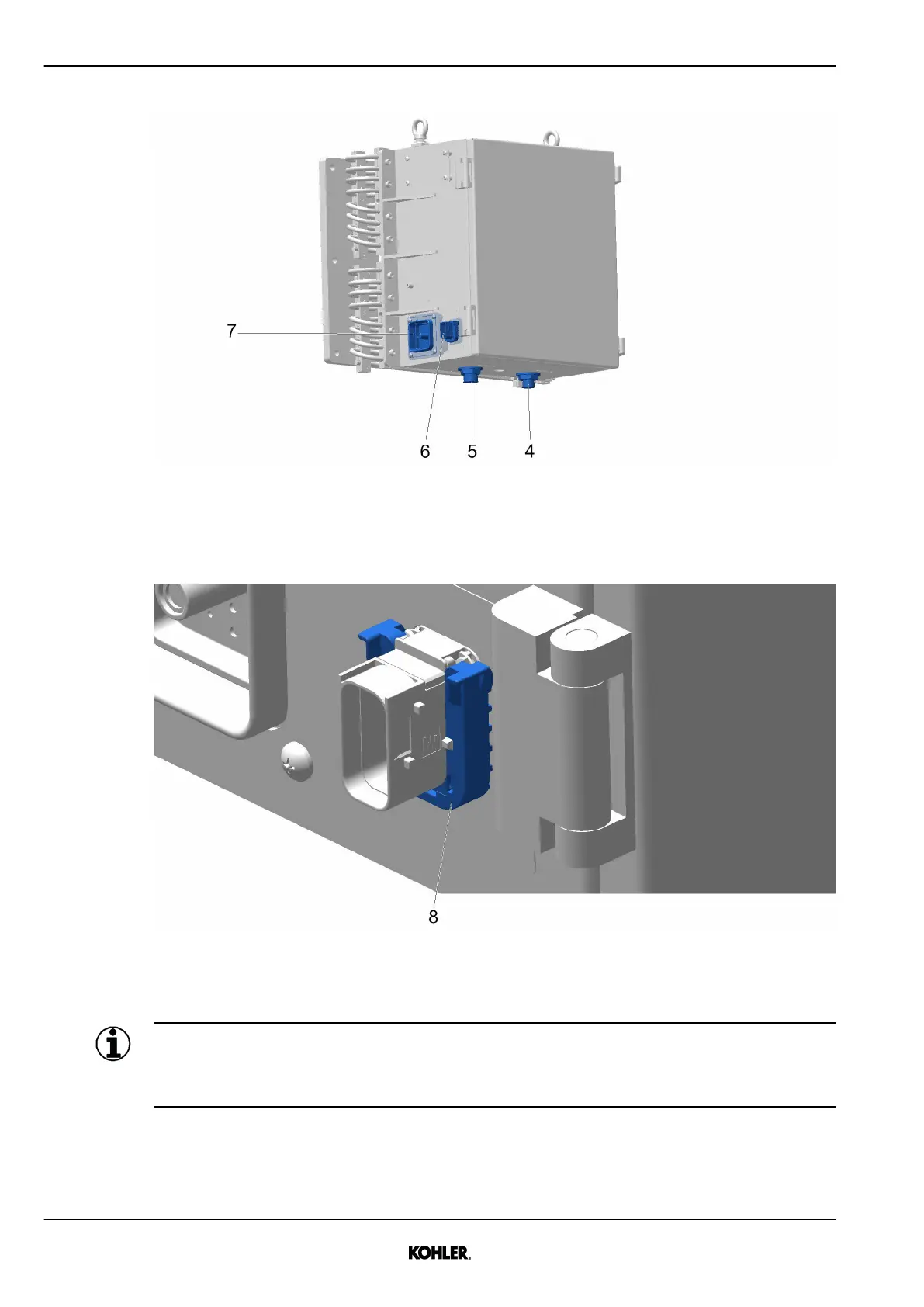 7

6 5 4

8

KOHLER.