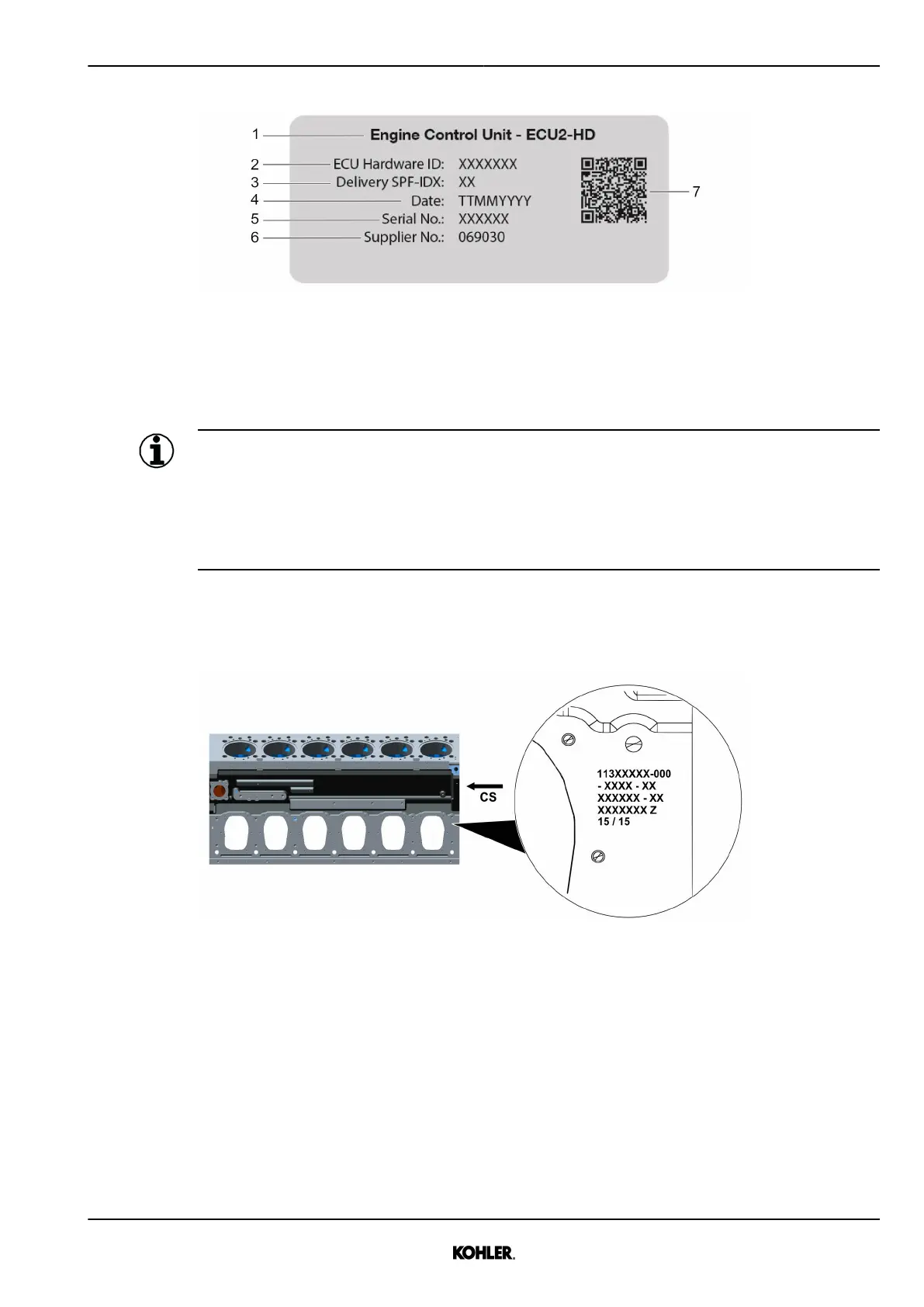 1 Engine Control Unit - ECU2-HD
2 ECU Hardware ID: XXXXXXX
3 Delivery SPF-IDX: XX
4 Date: TTMMYYYY
5 Serial No.: XXXXXX
6 Supplier No.: 069030
7

CS

113XXXXX-000
- XXXX - XX
XXXXXX - XX
XXXXXXX Z
15 / 15

KOHLER.