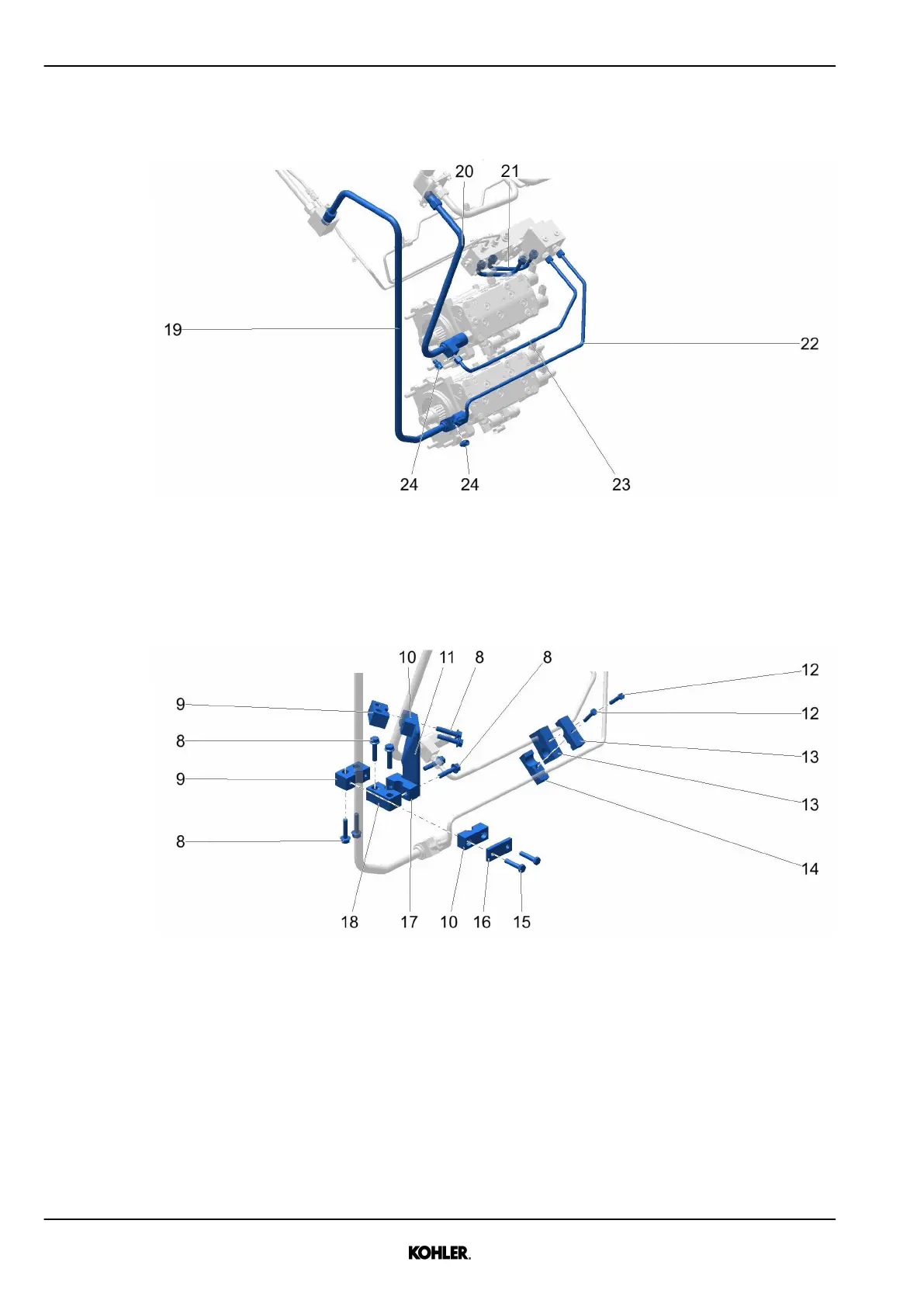 20 21

19

22

24 24 23

10 11 8 8

12

9

12

8

13

9

13

8

14

18 17 10 16 15

KOHLER.