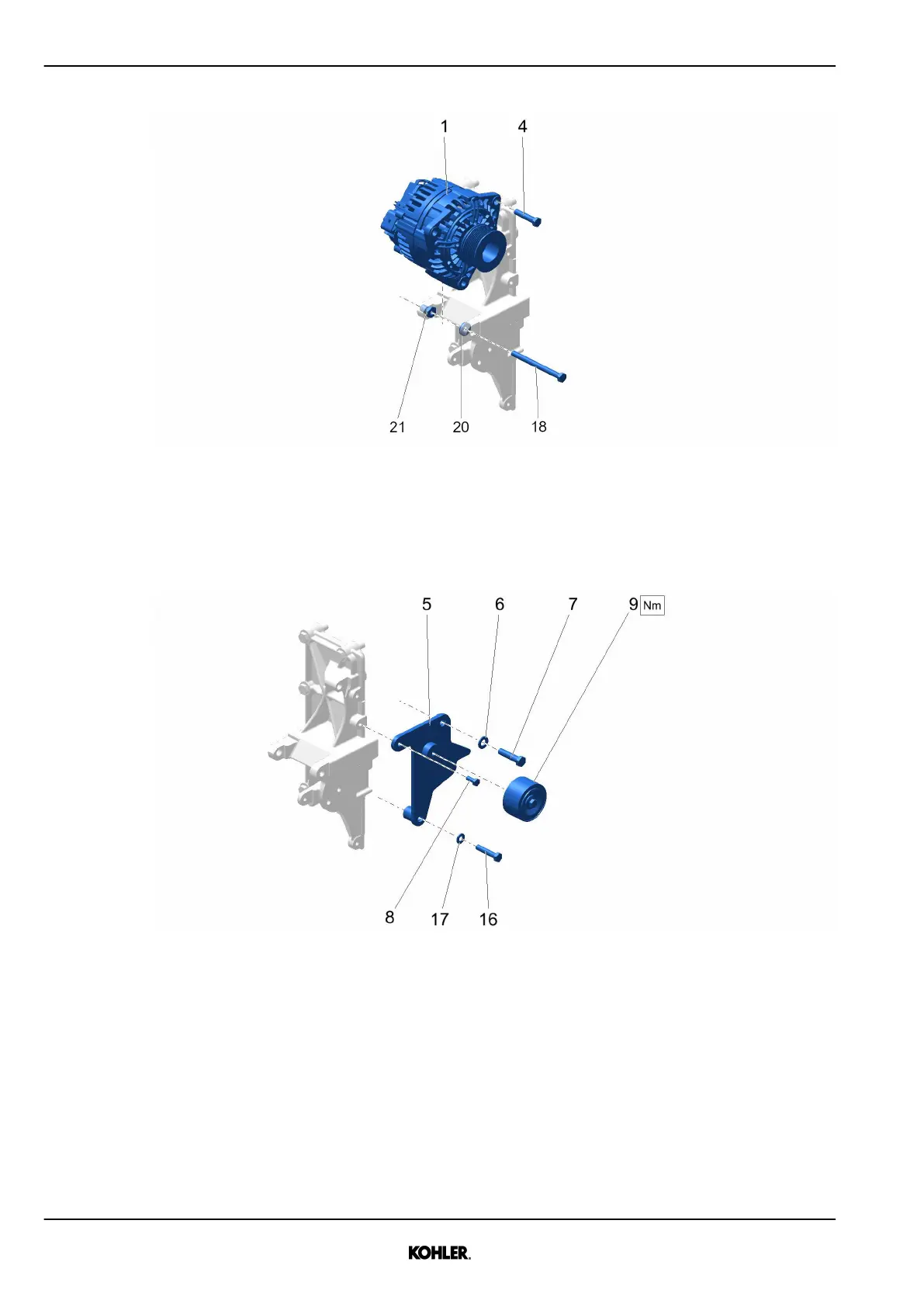 1
4
21
20
18

5
6
7
9 Nm
8
17
16

KOHLER.