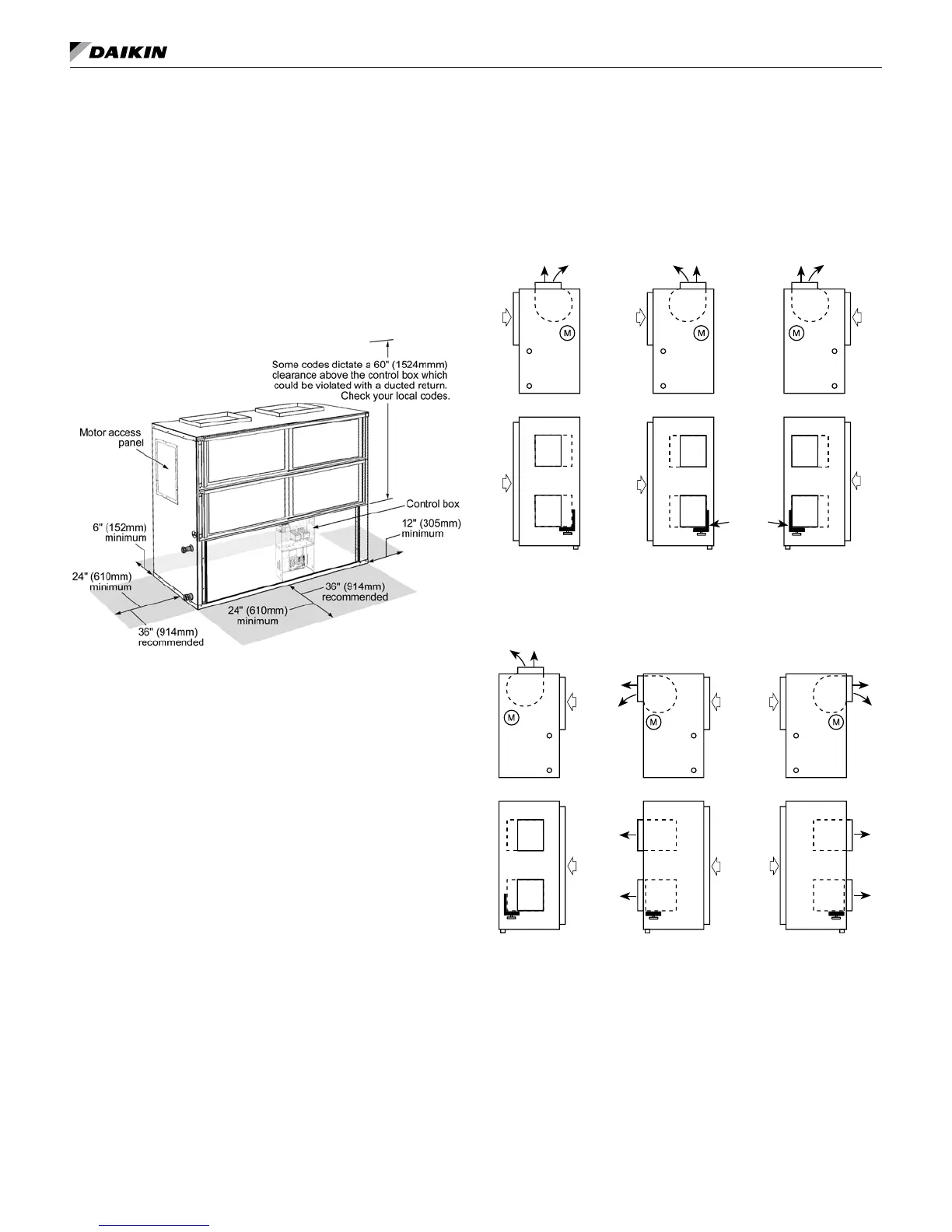 DAIKIN

Some codes dictate a 60" (1524mmm) clearance above the control box which could be violated with a ducted return. Check your local codes.

Motor access panel

Control box

6" (152mm) minimum

12" (305mm) minimum

24" (610mm) minimum

36" (914mm) recommended

24" (610mm) minimum

36" (914mm) recommended

M

M

M

M

M

M