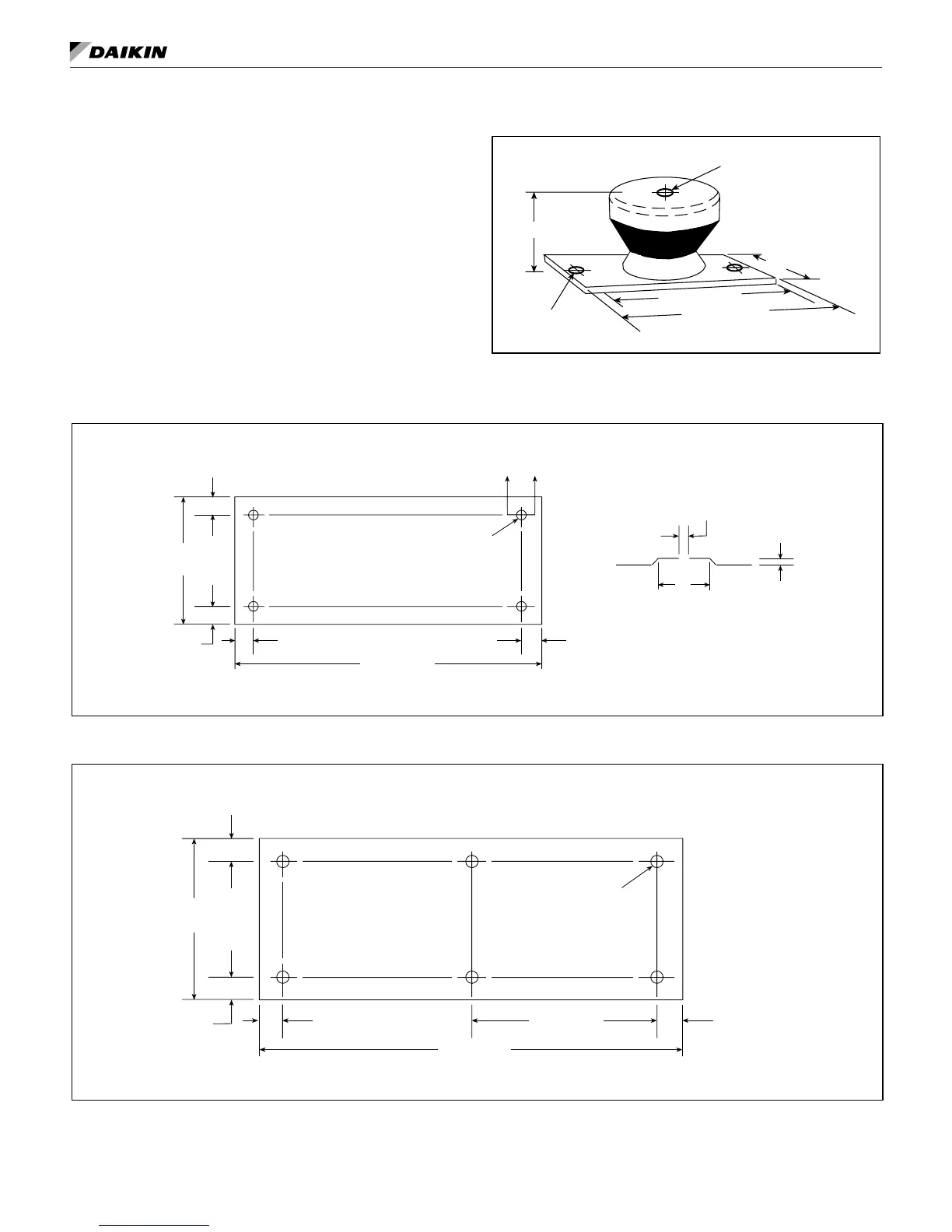 DAIKIN