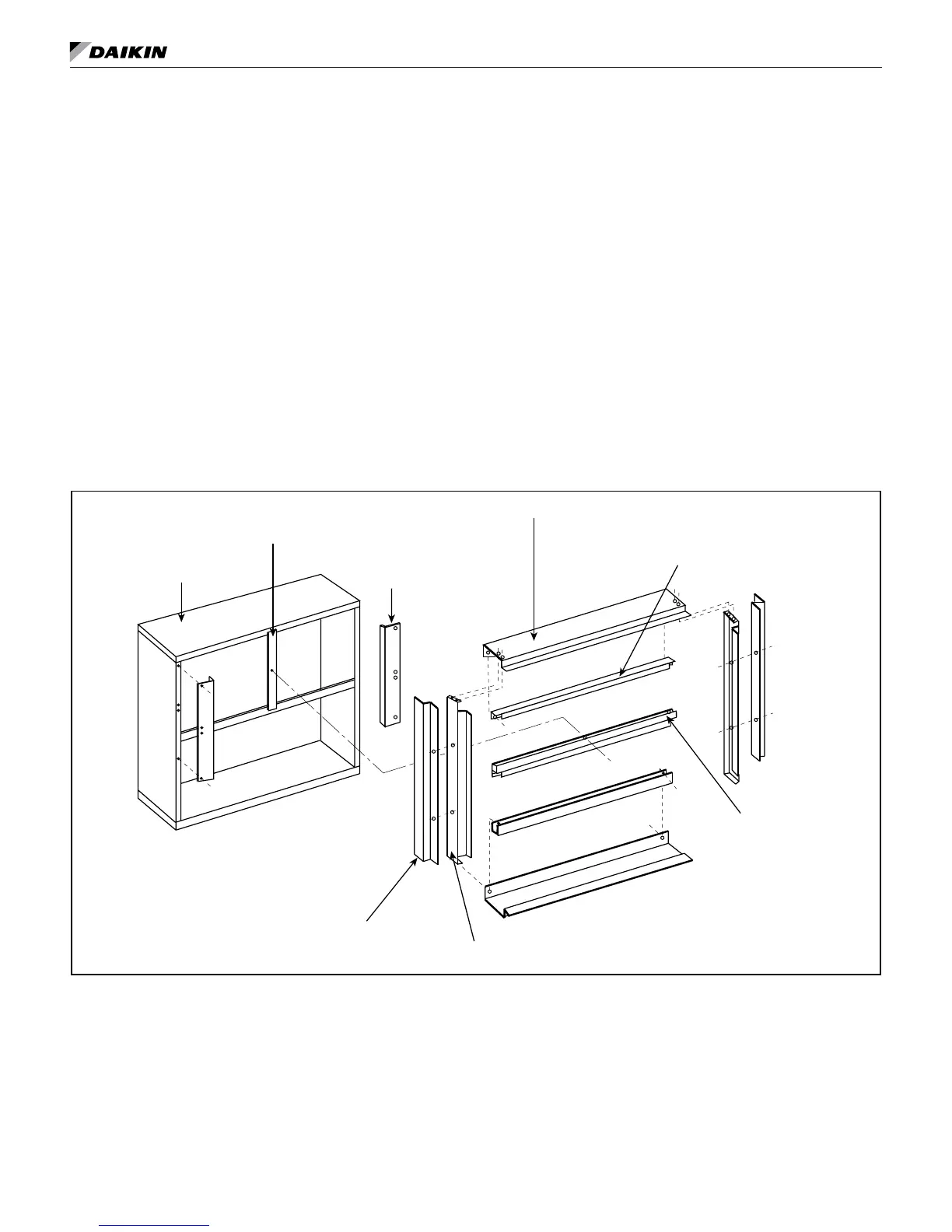 DAIKIN