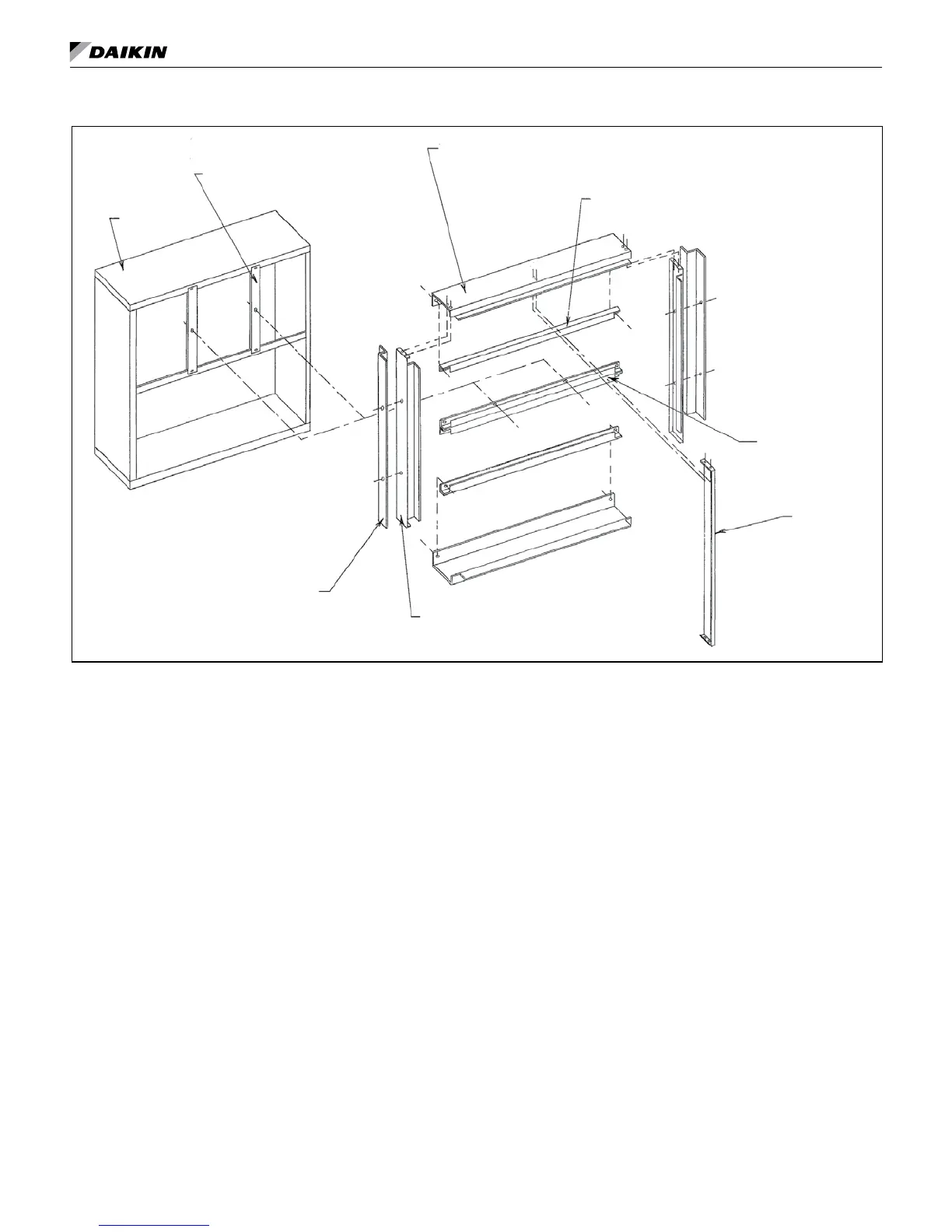 DAIKIN