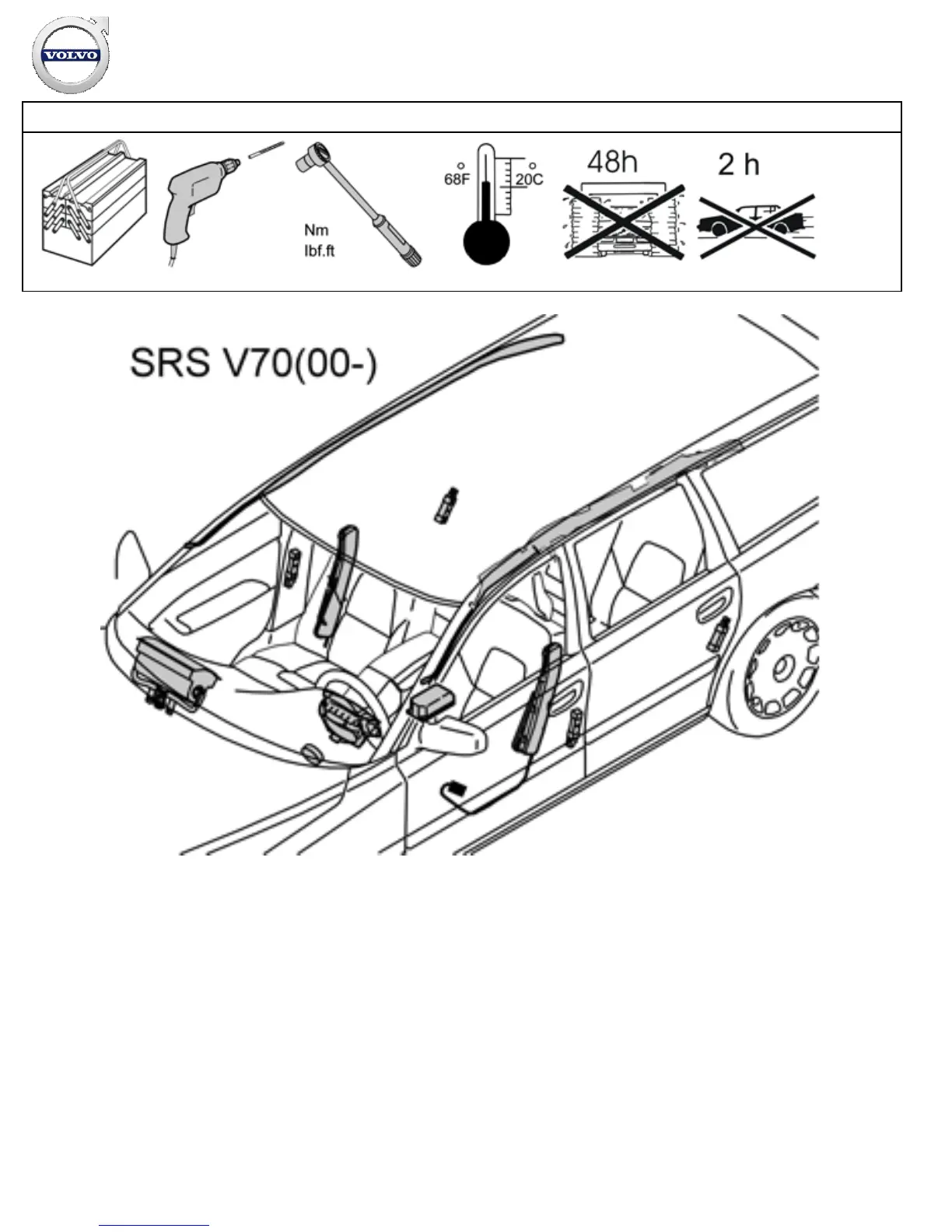 VOLVO

Nm
lbf.ft

68F

20C

48h

2 h

SRS V70(00-)