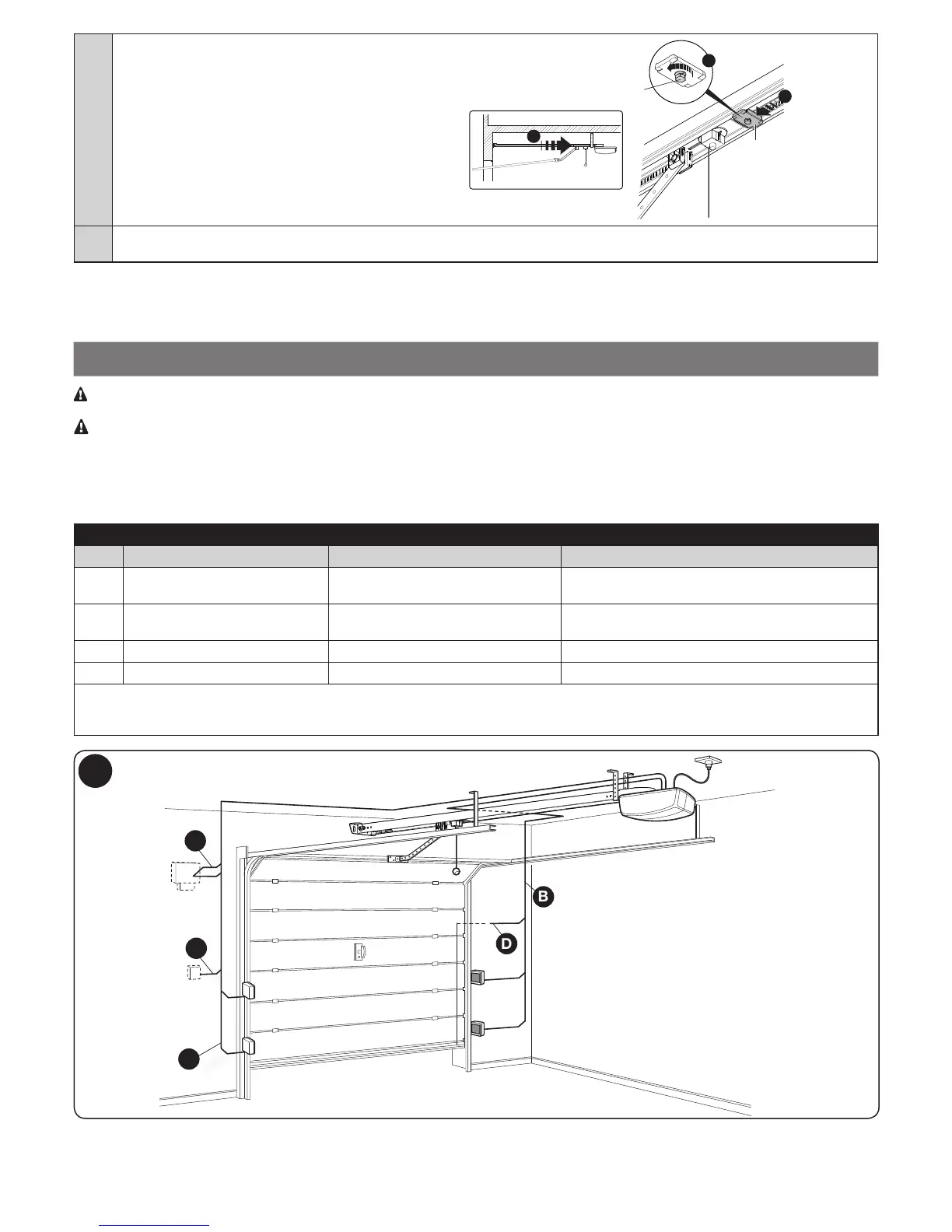 B

D