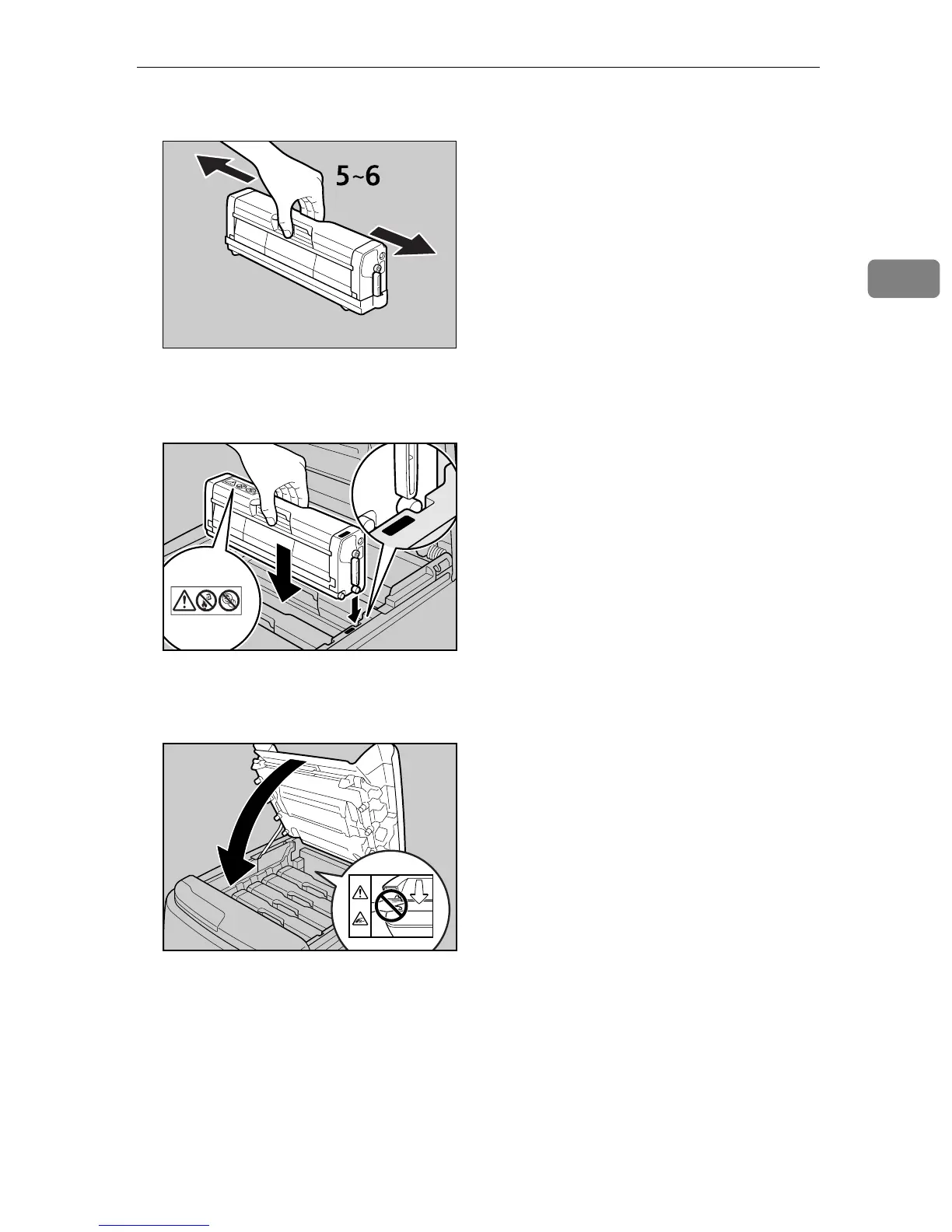 5~6