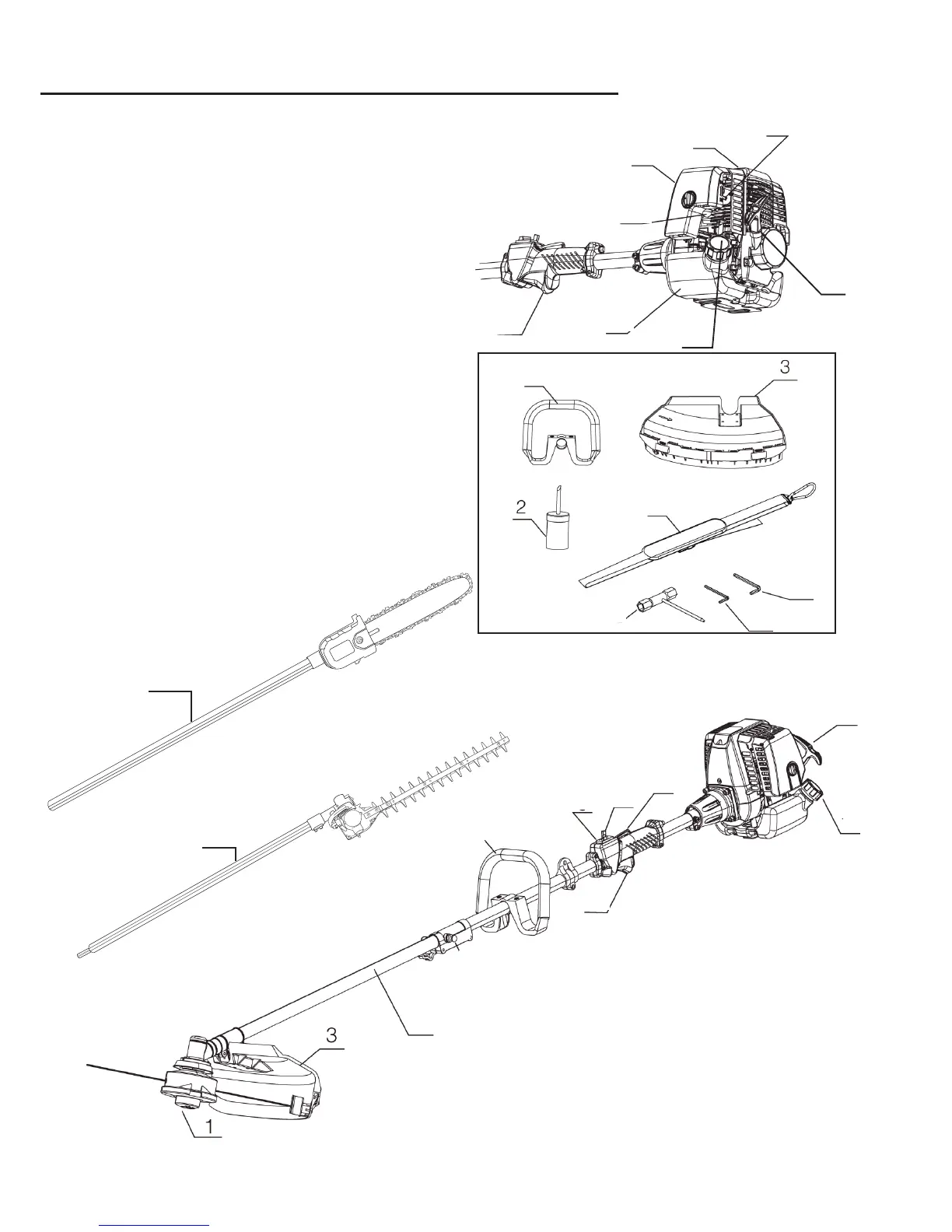 3

2

3

1