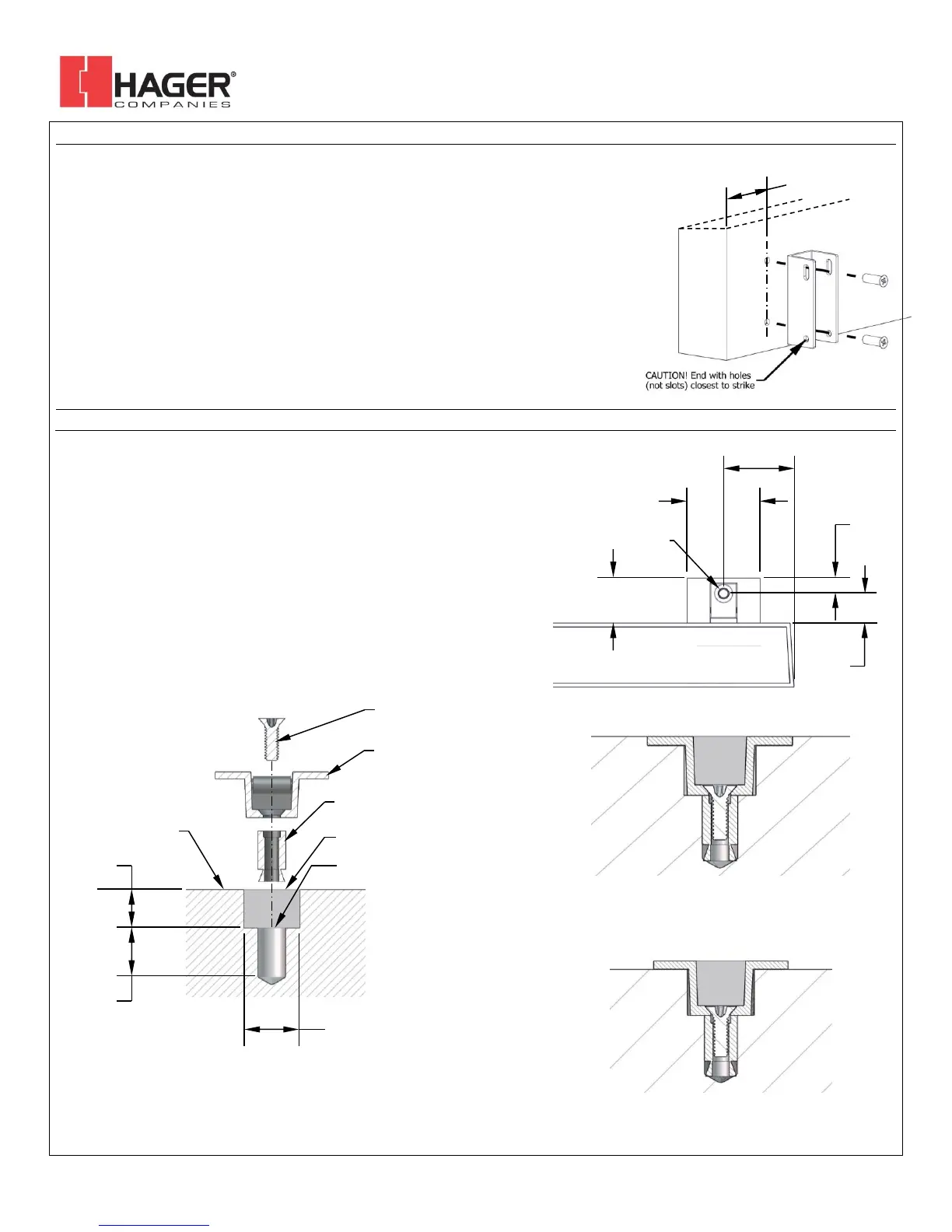 HAGER®
COMPANIES

CAUTION! End with holes (not slots) closest to strike