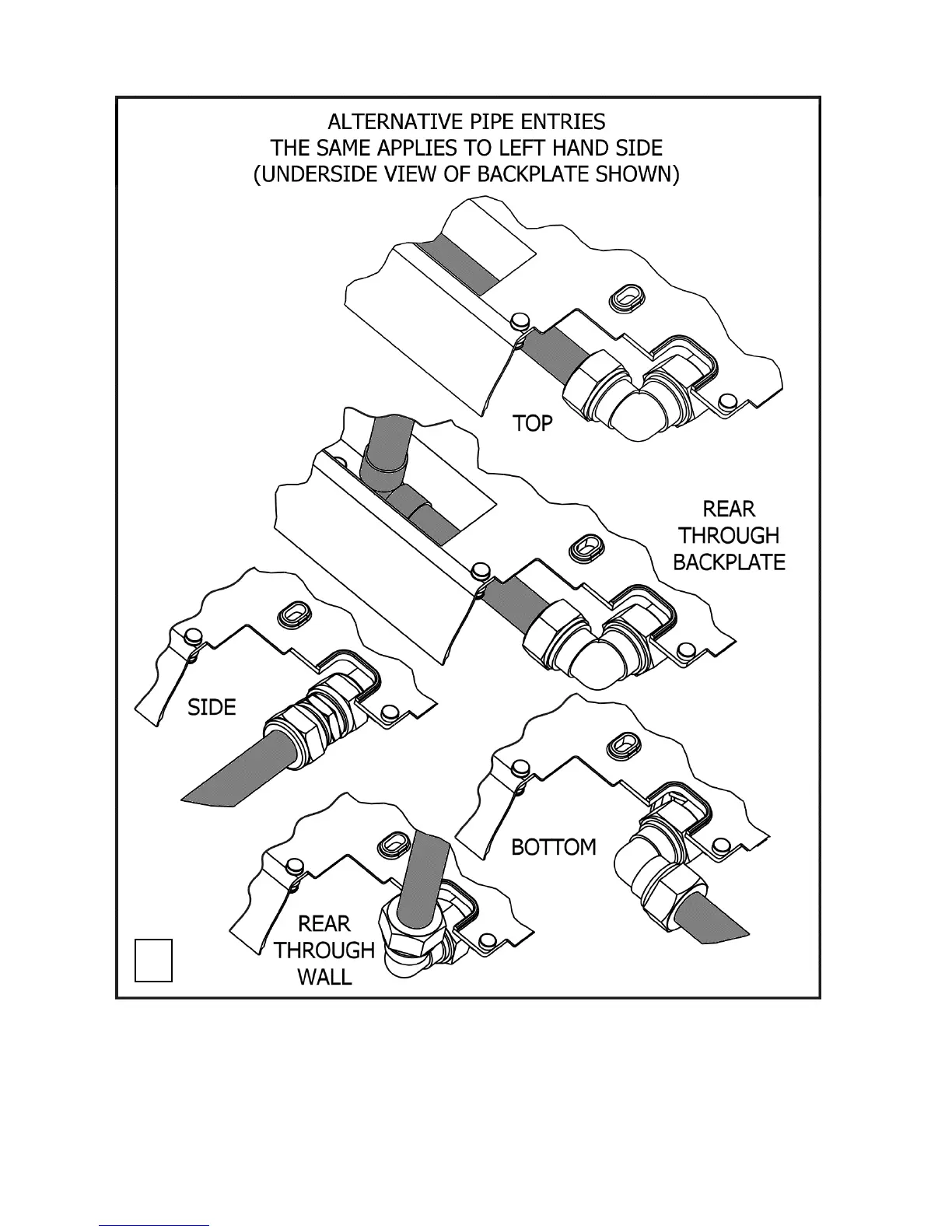 ALTERNATIVE PIPE ENTRIES
THE SAME APPLIES TO LEFT HAND SIDE
(UNDERSIDE VIEW OF BACKPLATE SHOWN)

TOP

REAR THROUGH BACKPLATE

SIDE

BOTTOM

REAR THROUGH WALL