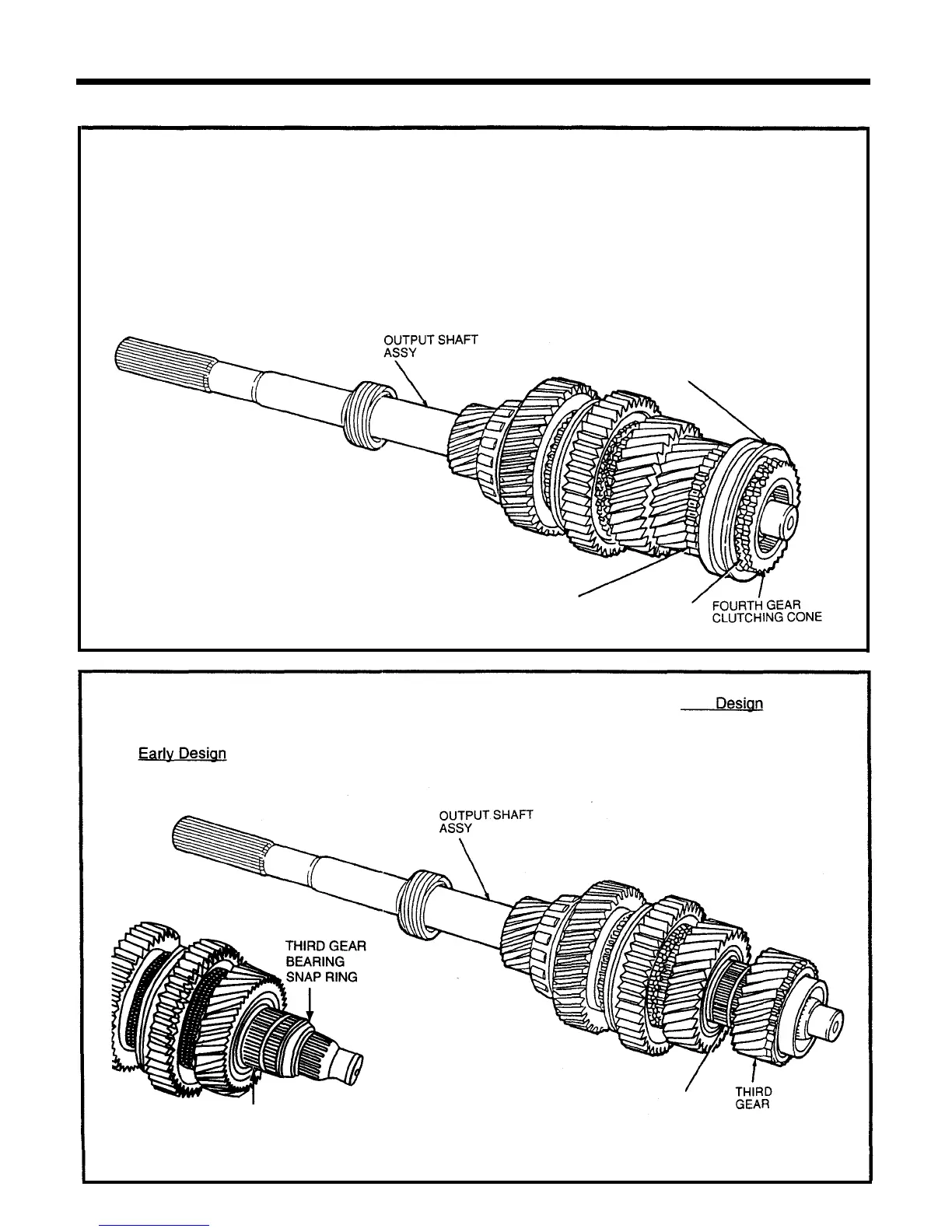 OUTPUT SHAFT ASSY

FOURTH GEAR CLUTCHING CONE

Design

Early Design

OUTPUT SHAFT ASSY

THIRD GEAR BEARING SNAP RING

THIRD GEAR