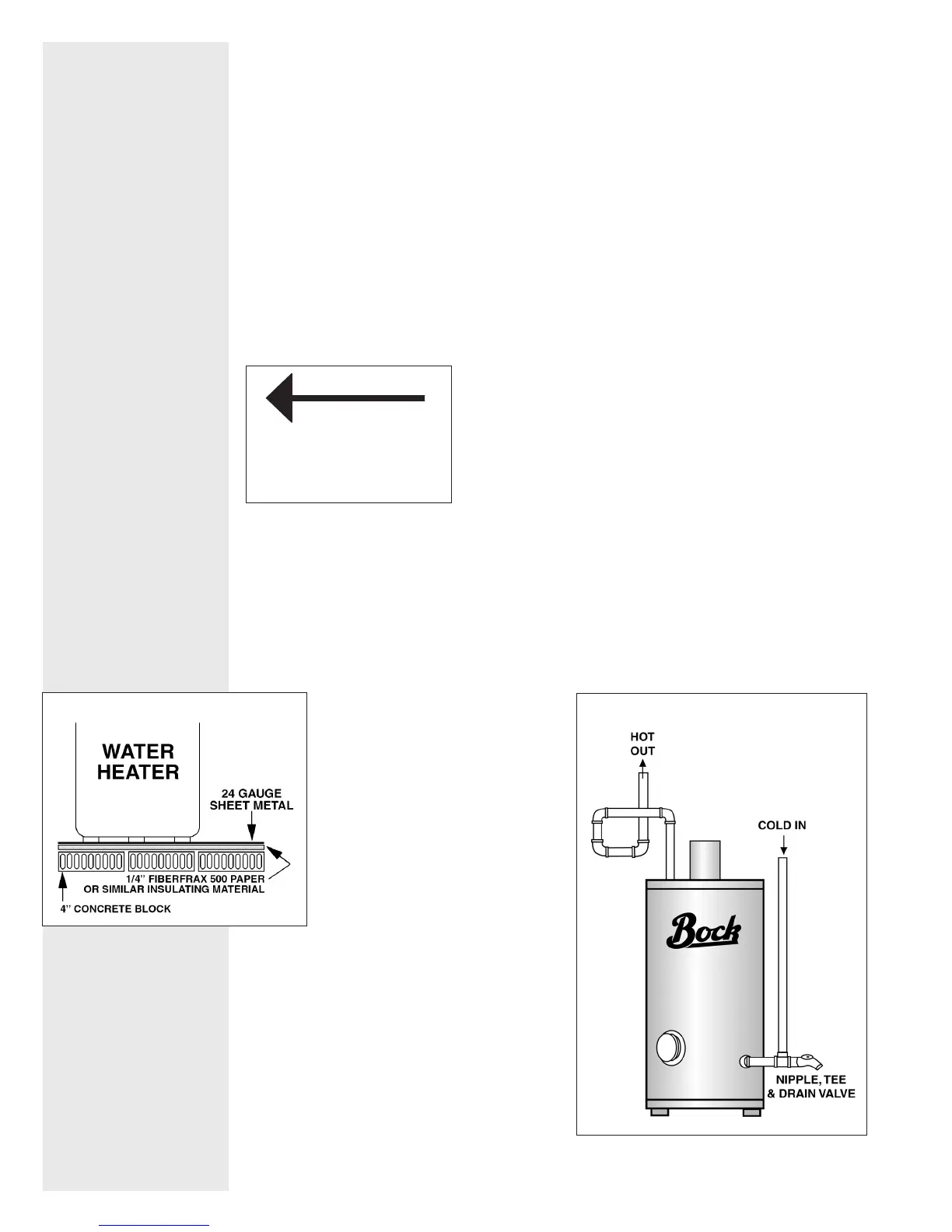 WATER HEATER

24 GAUGE SHEET METAL

1/4" FIBERFRAX 500 PAPER OR SIMILAR INSULATING MATERIAL

4" CONCRETE BLOCK

HOT OUT

COLD IN

Bock

NIPPLE, TEE & DRAIN VALVE