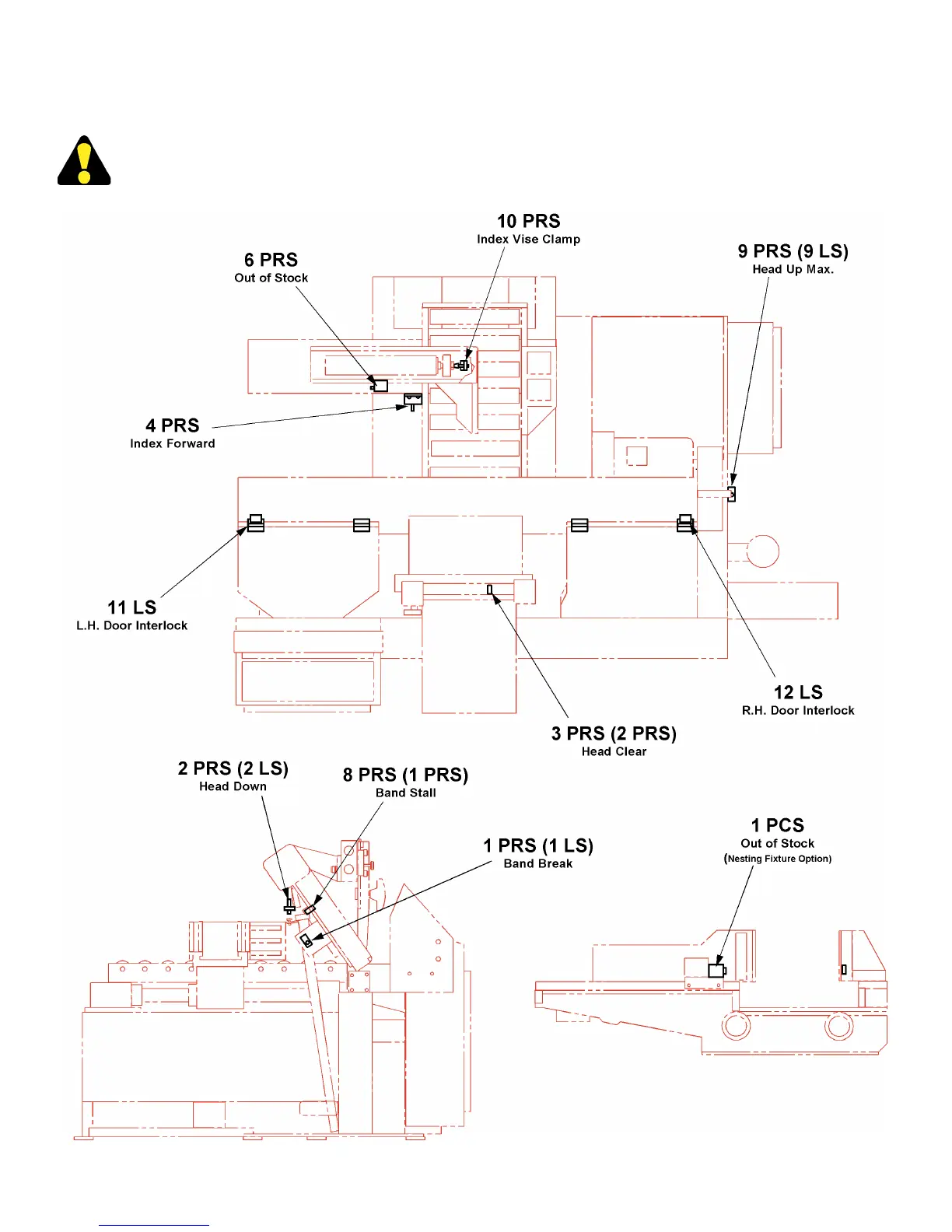 10 PRS
Index Vise Clamp

6 PRS
Out of Stock

9 PRS (9 LS)
Head Up Max.

4 PRS
Index Forward

11 LS
L.H. Door Interlock

12 LS
R.H. Door Interlock

3 PRS (2 PRS)
Head Clear

2 PRS (2 LS)
Head Down

8 PRS (1 PRS)
Band Stall

1 PRS (1 LS)
Band Break

1 PCS
Out of Stock
(Nesting Fixture Option)