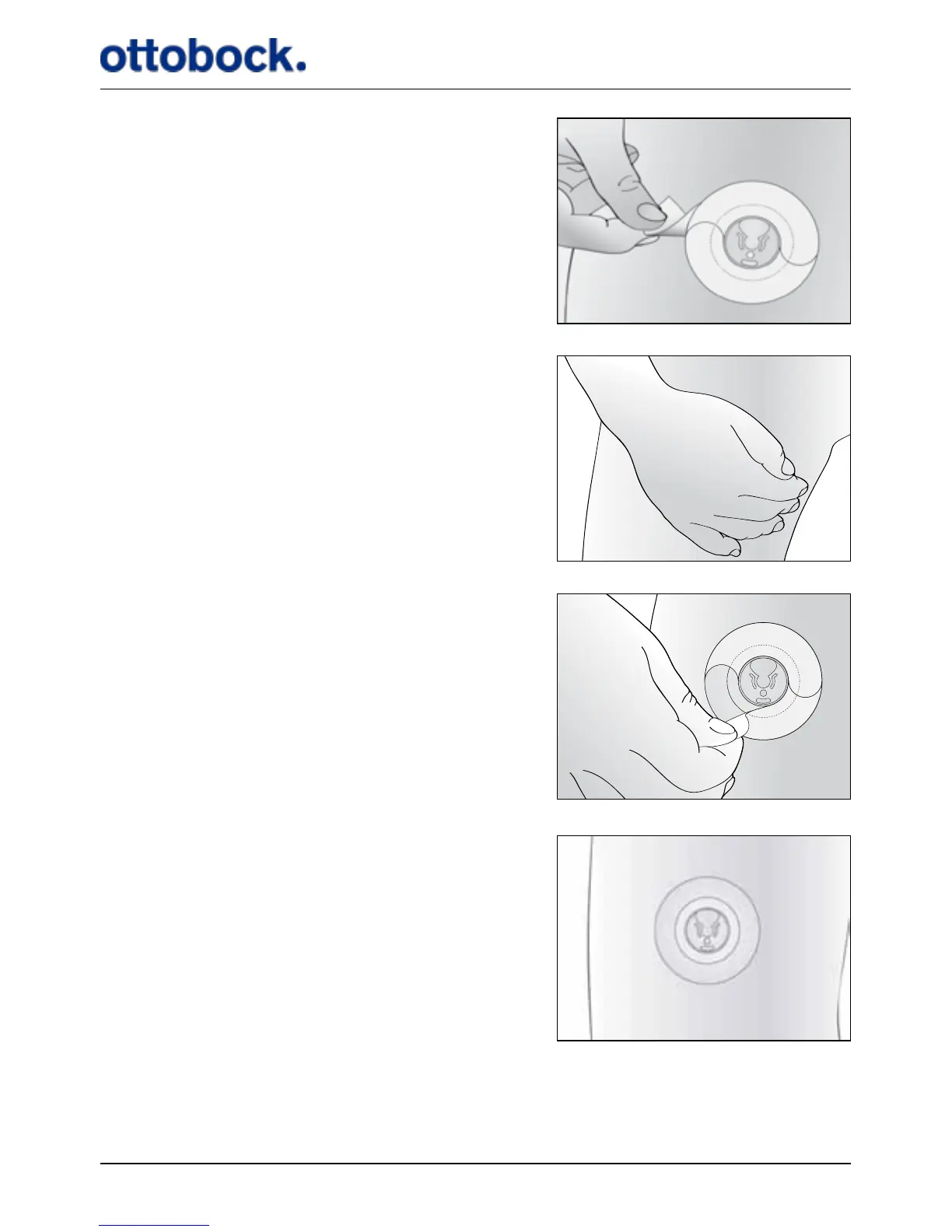 ottobock.