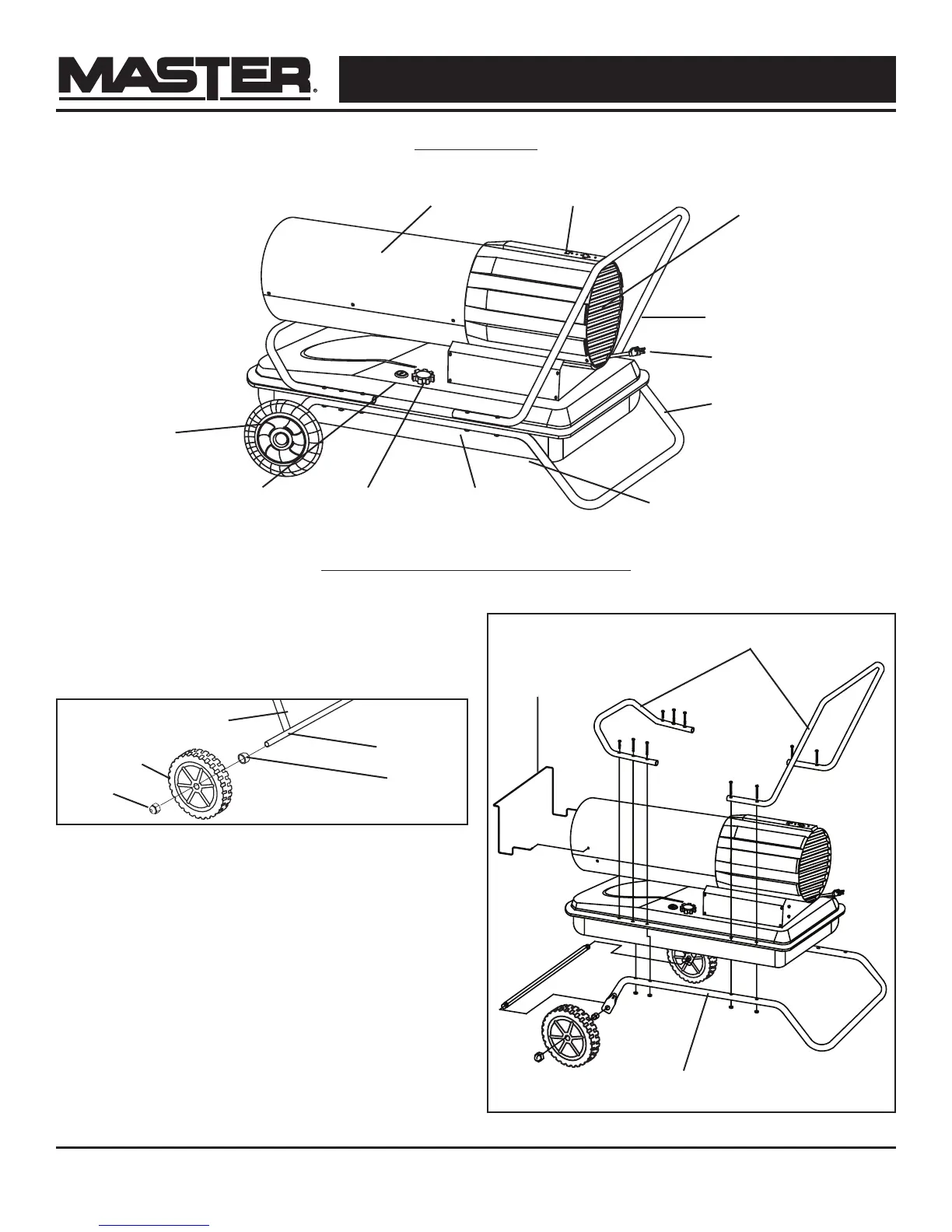 MASTER®