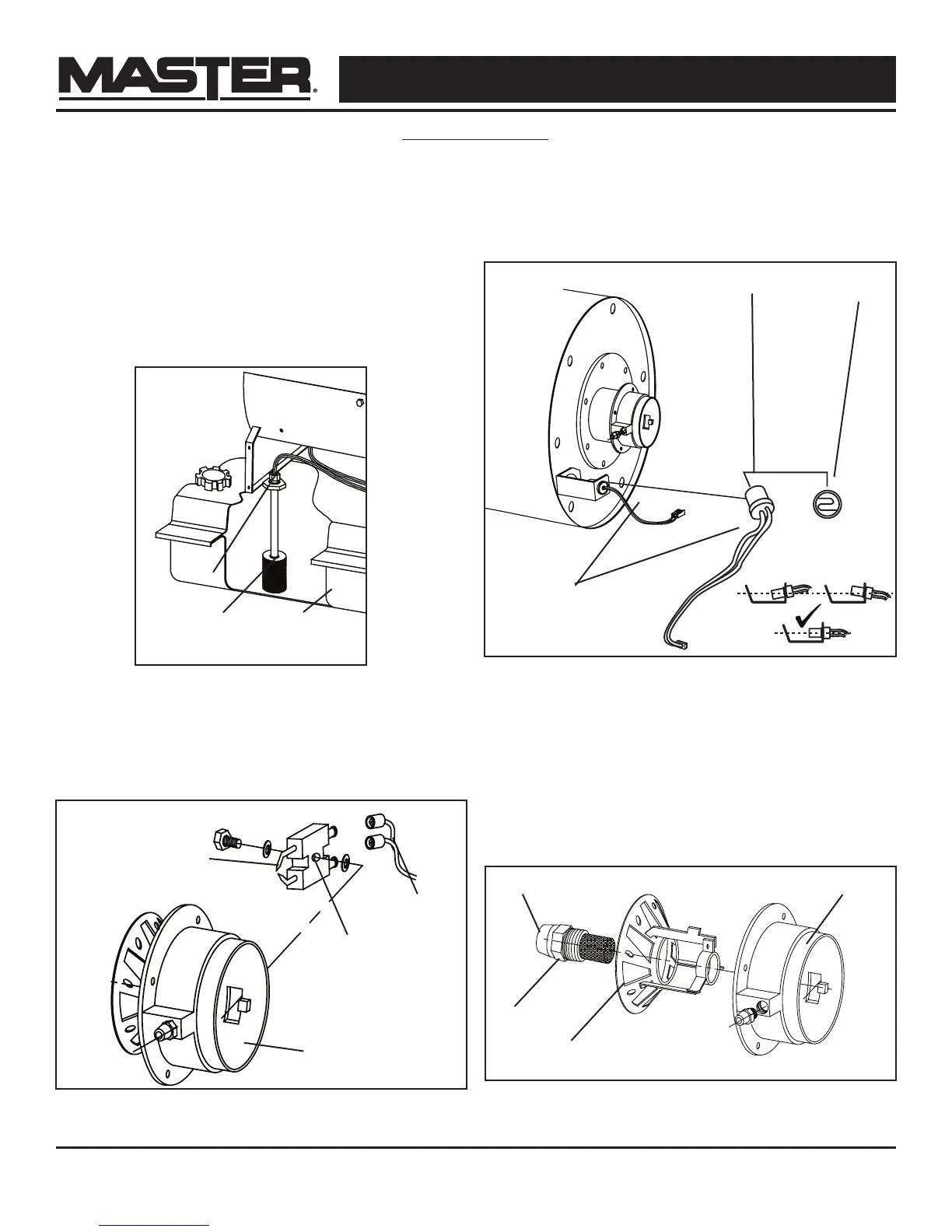 MASTER®