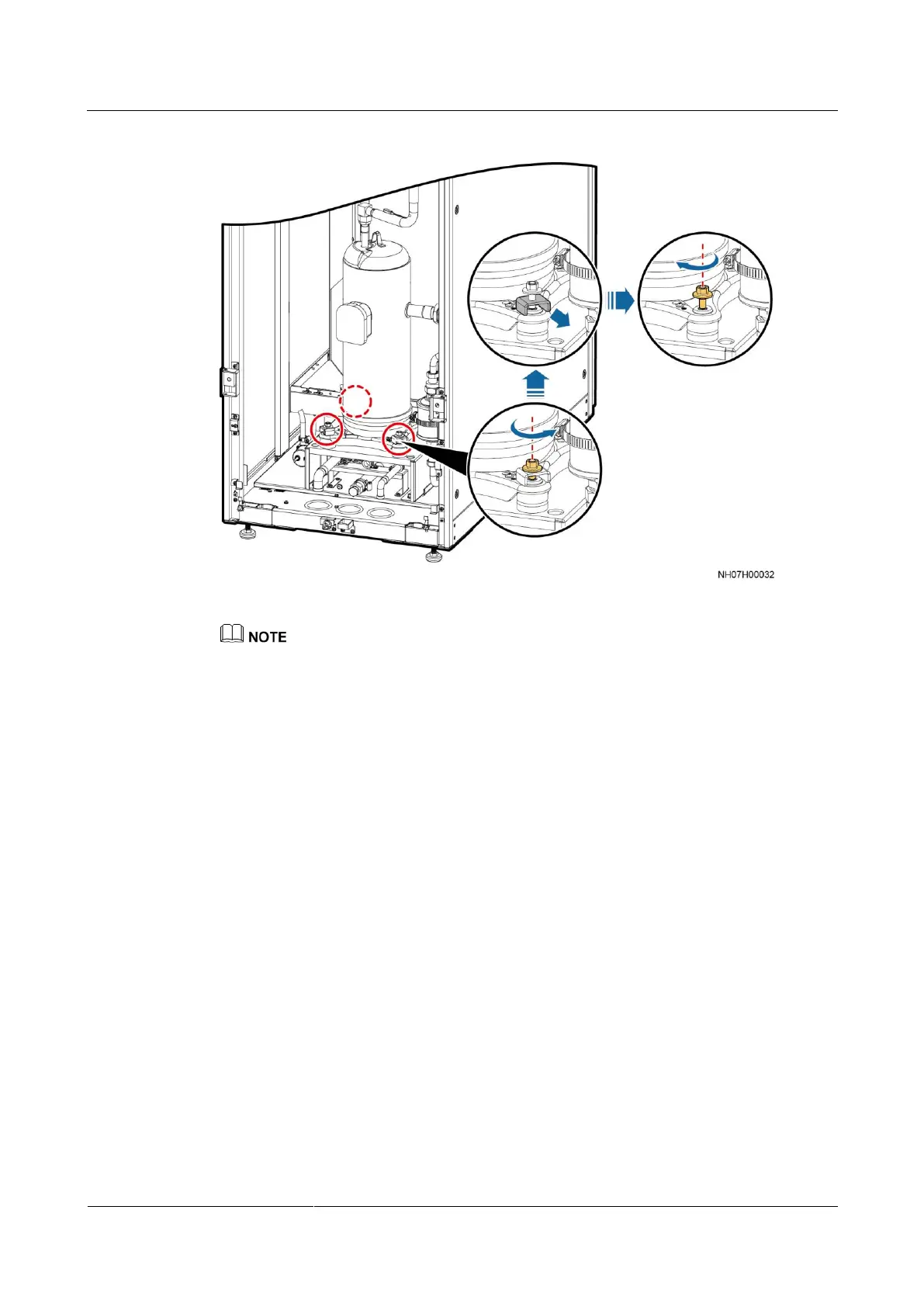 NH07H00032

NOTE