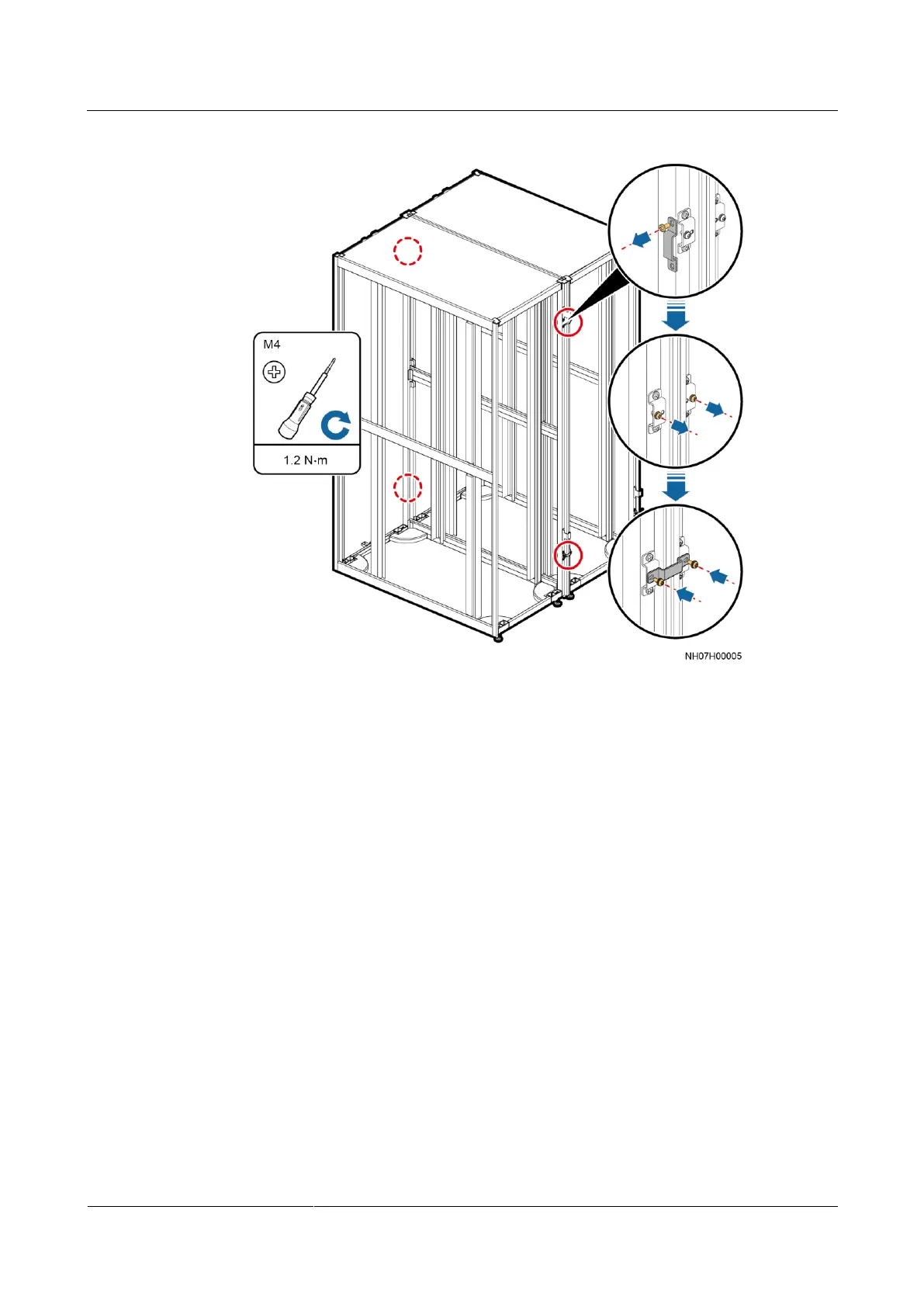 M4

1.2 N·m

NH07H00005