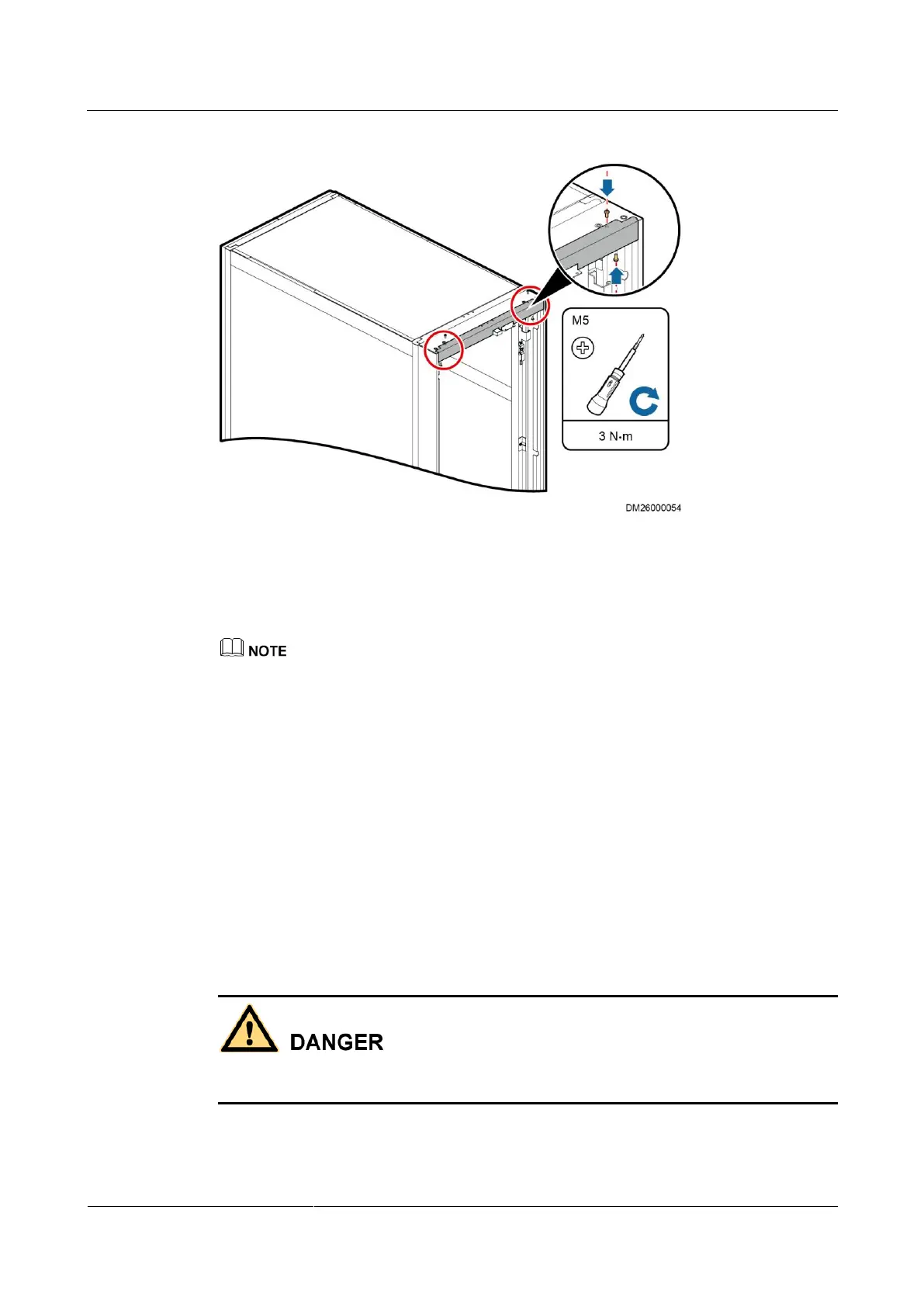 M5

3 N·m

DM26000054

NOTE

DANGER