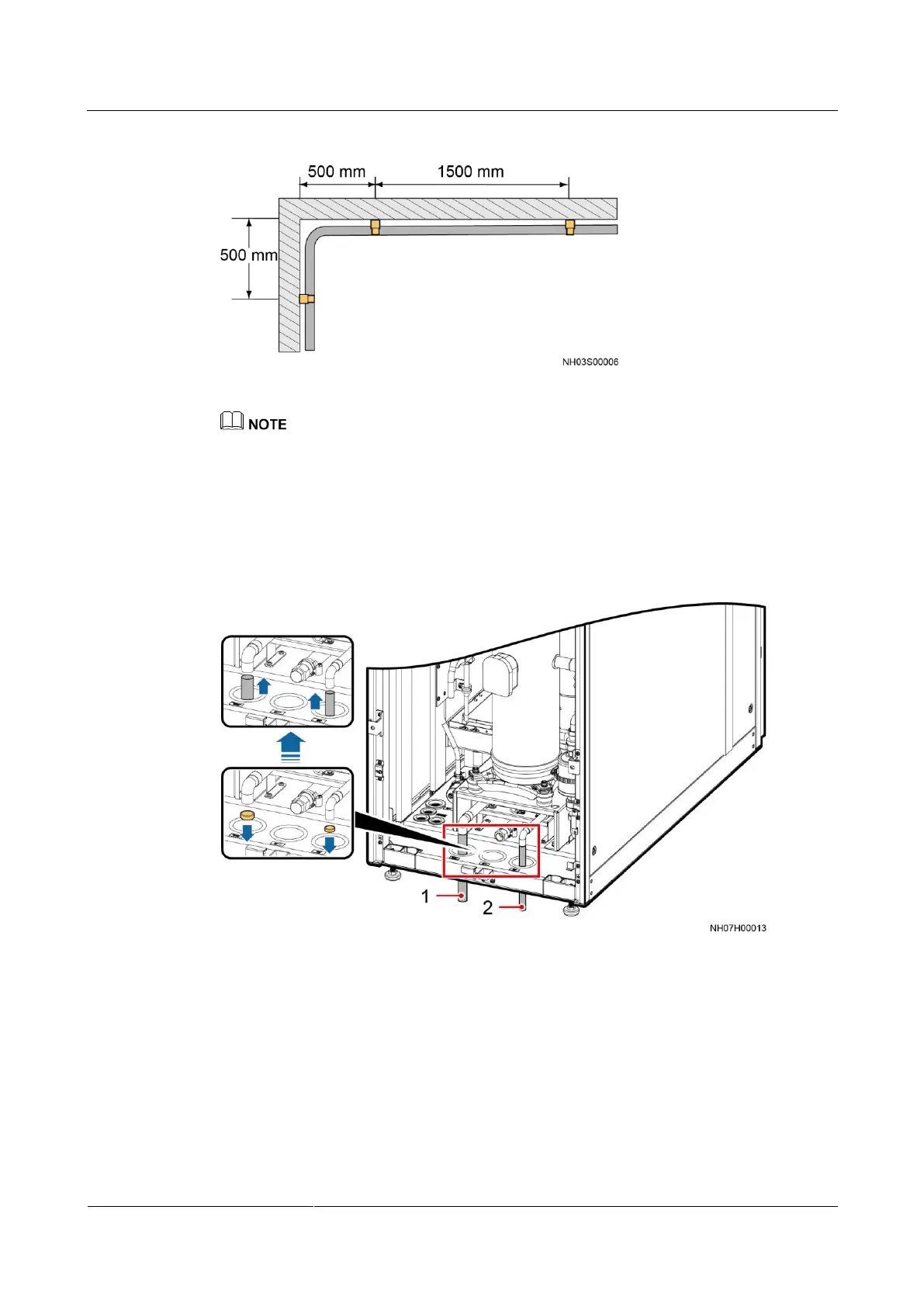 500 mm

1500 mm

500 mm

NH03S00006

NOTE

1

2

NH07H00013