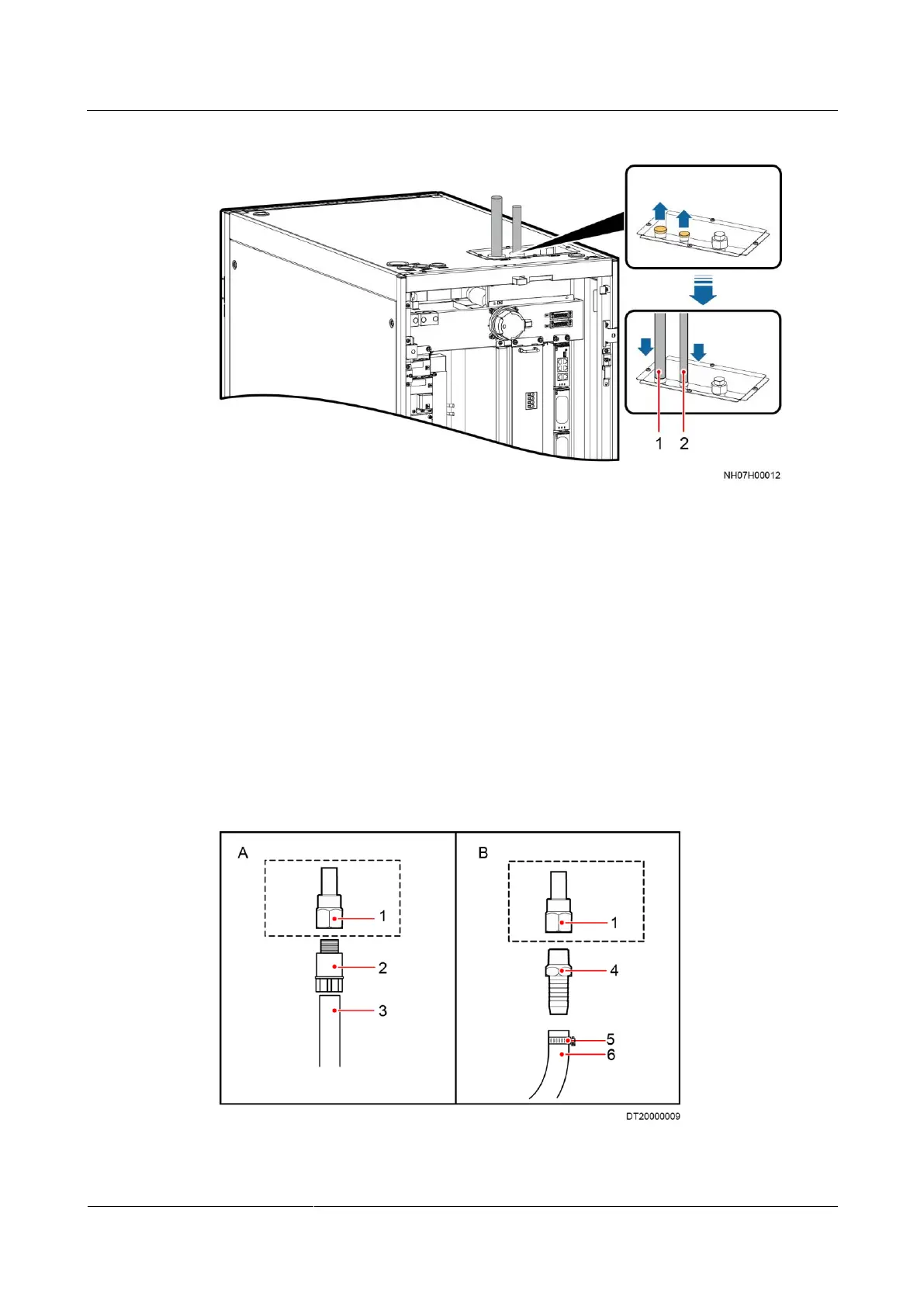 1 2

NH07H00012

A

1

2

3

B

1

4

5

6

DT20000009