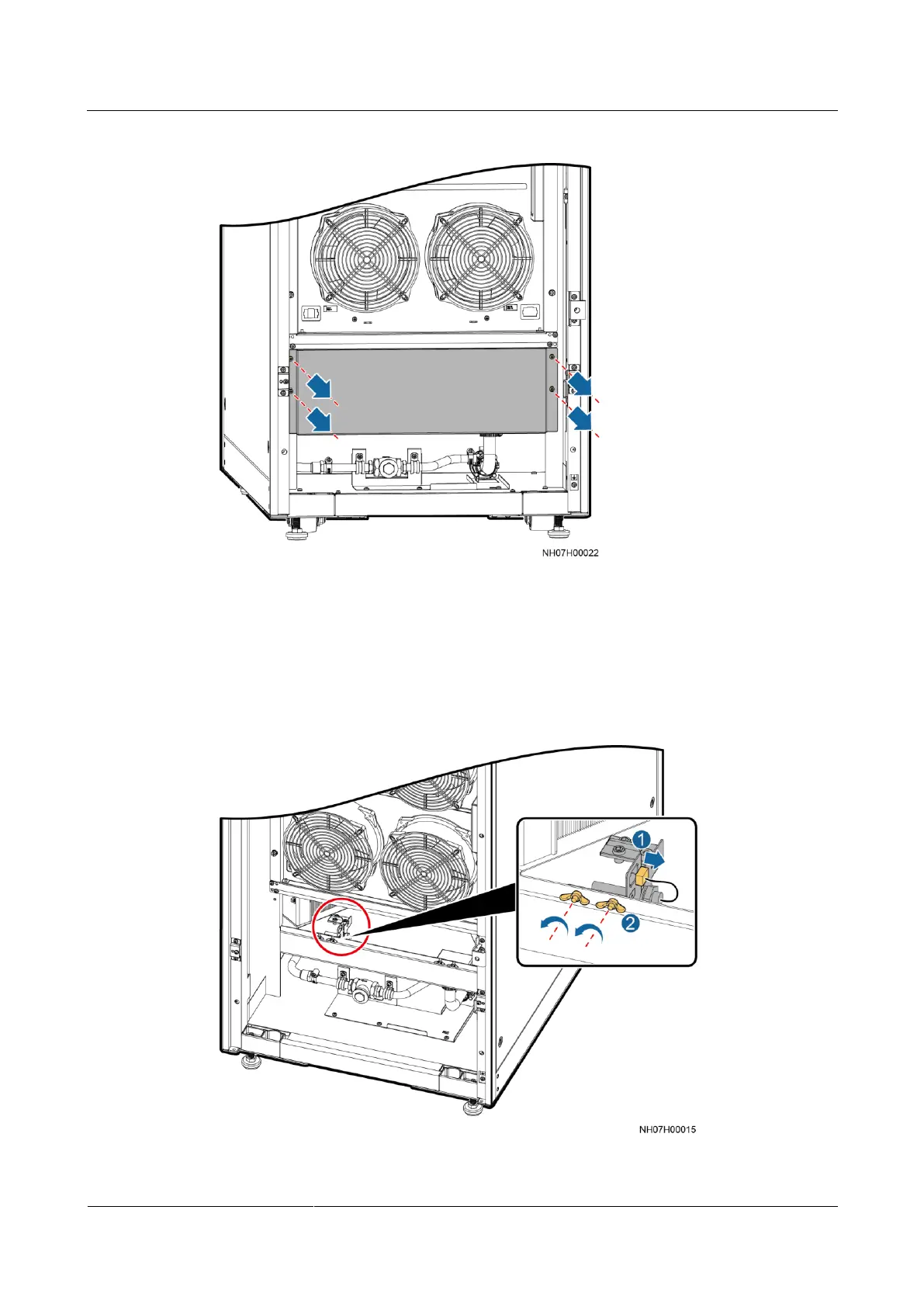 NH07H00022

1

2

NH07H00015