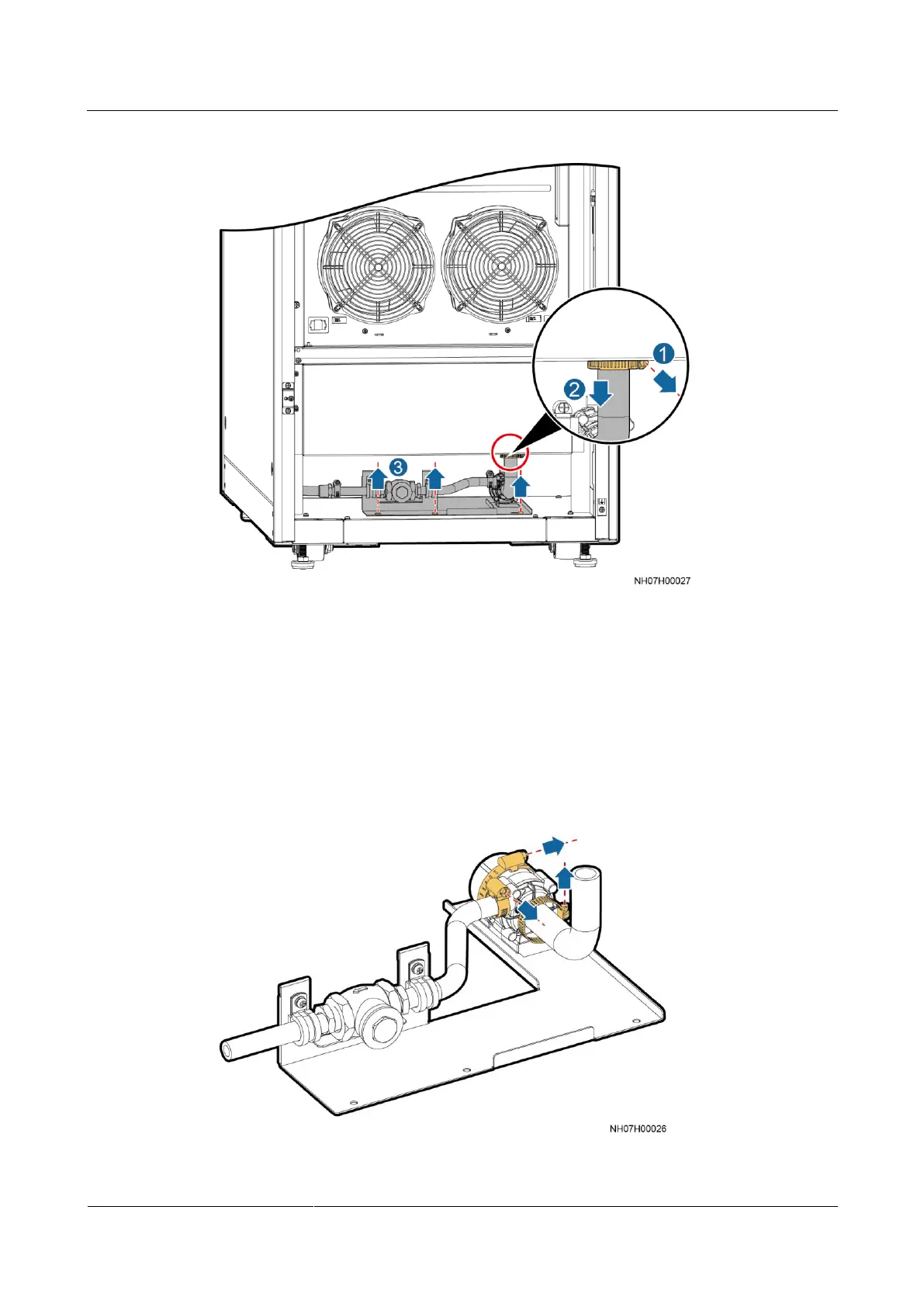 1

2

3

NH07H00027

NH07H00026