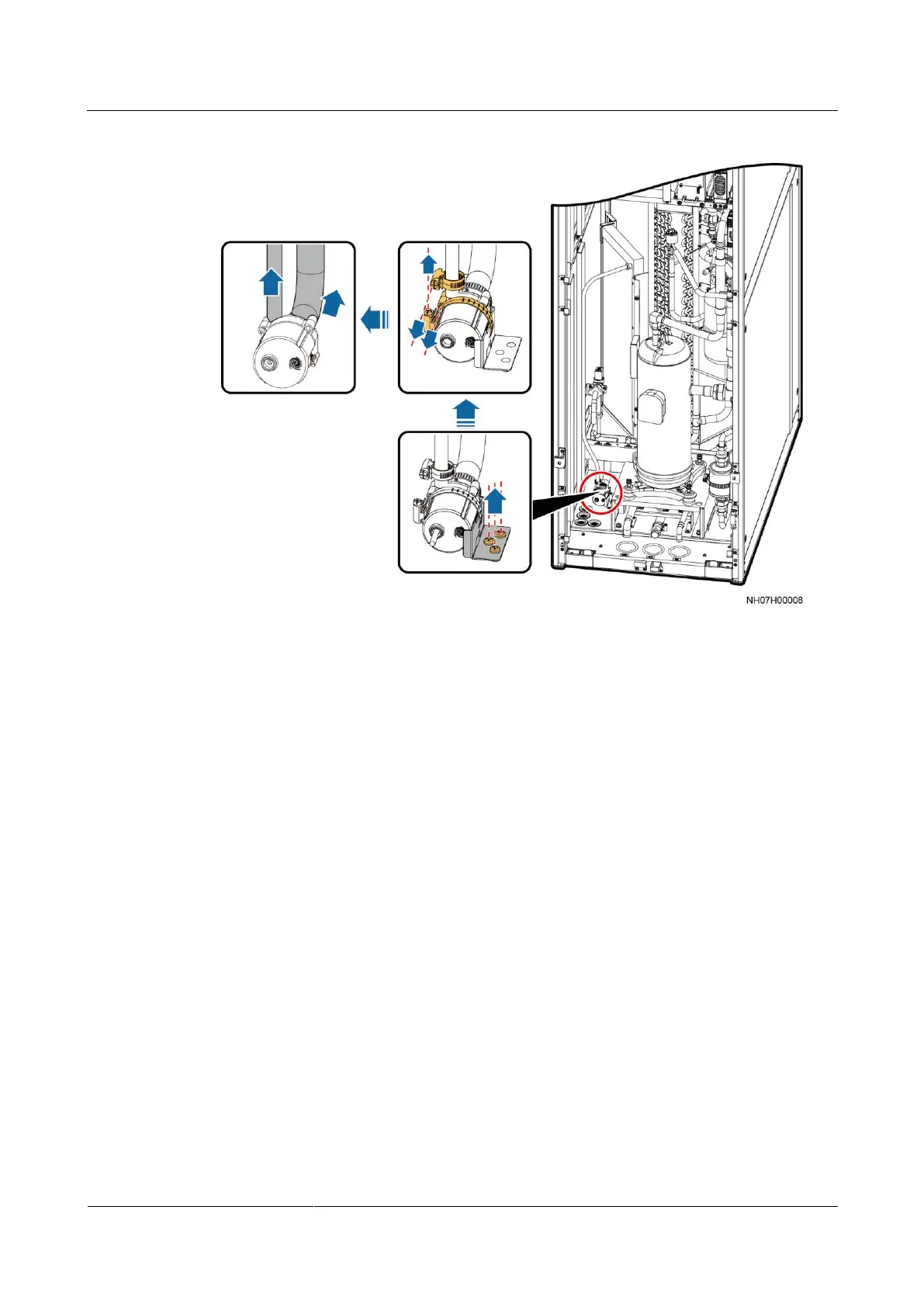 NH07H00008