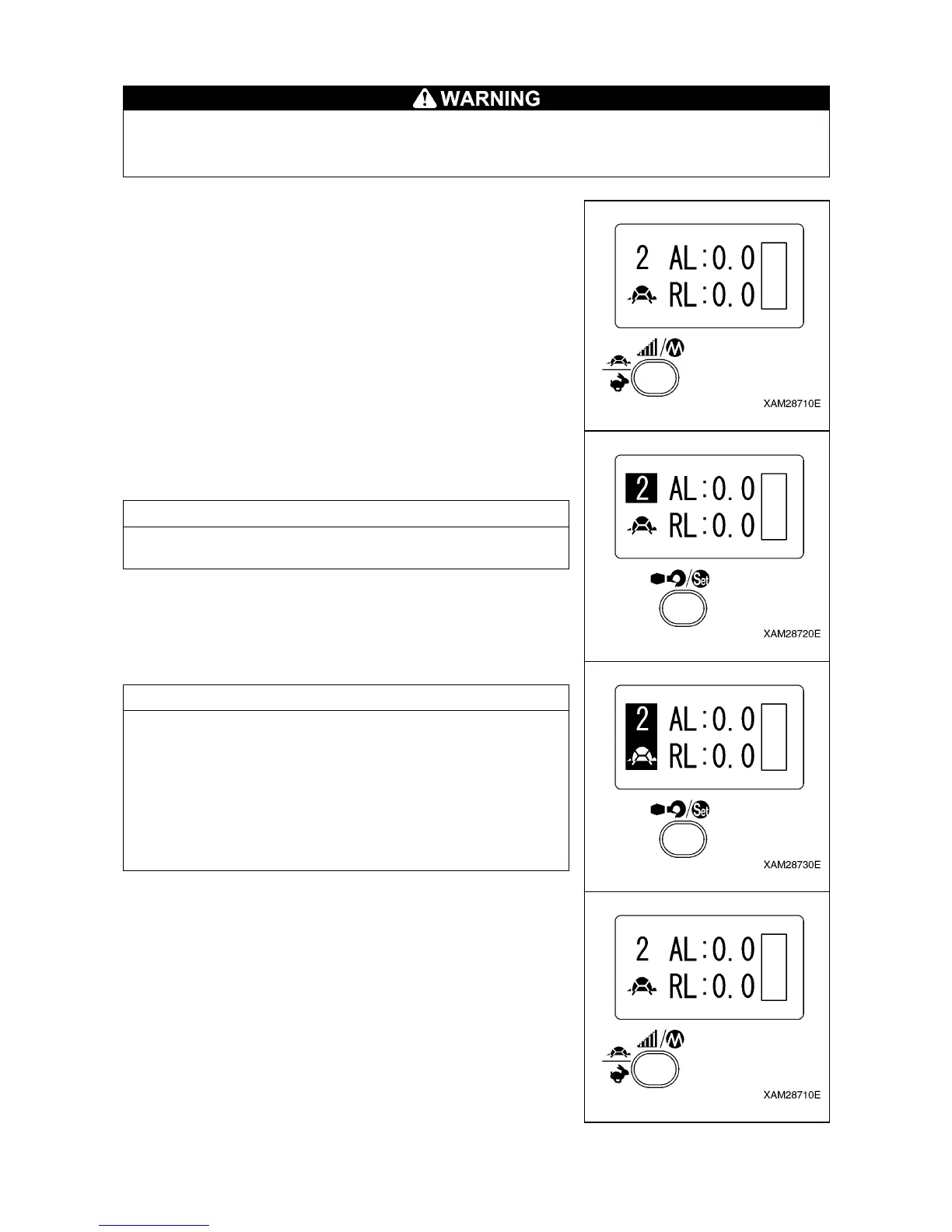 WARNING

2 AL:0.0
RL:0.0

XAM28710E

2 AL:0.0
RL:0.0

XAM28720E

2 AL:0.0
RL:0.0

XAM28730E

2 AL:0.0
RL:0.0

XAM28710E