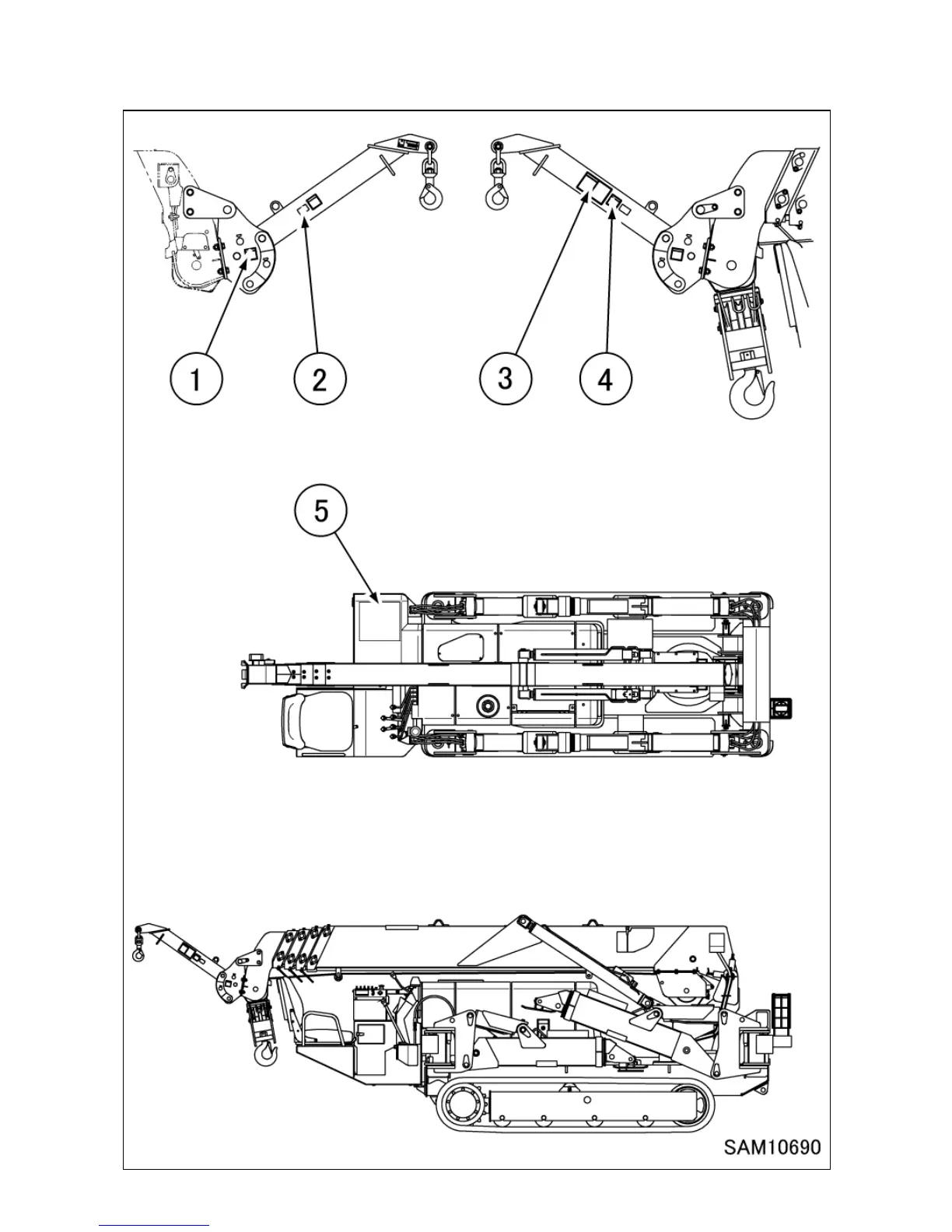 1
2
3
4
5
SAM10690