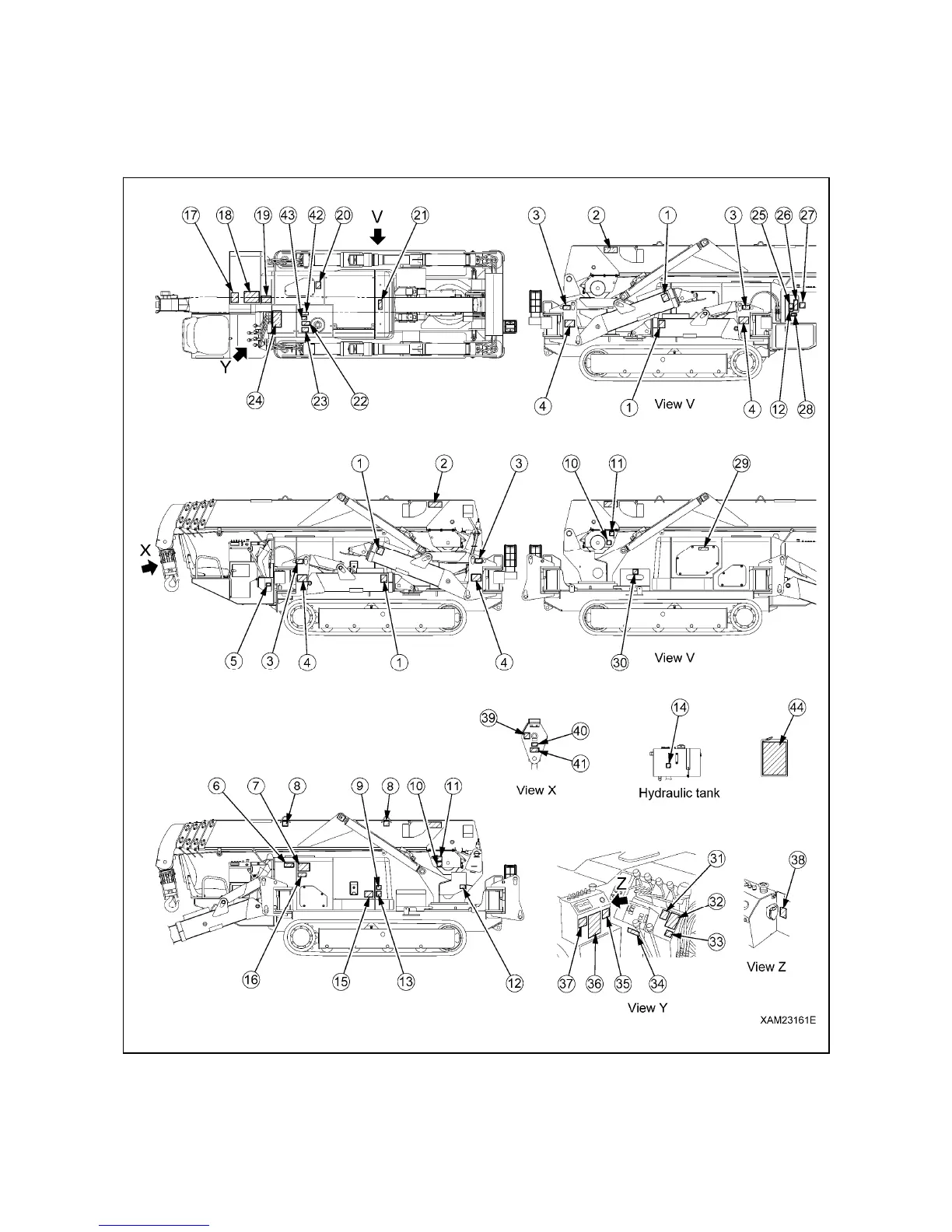 17 18 19 43 42 20 V 21

Y

24 23 22

3 2 1 3 25 26 27

4 1 View V 4 12 28

1 2 3

X

5 3 4 1 4

10 11 29

30 View V

39 40 41

View X

14

Hydraulic tank

44

6 7 8 9 8 10 11

16 15 13 12

Z 31 32 33

37 36 35 34

View Y

38

View Z

XAM23161E