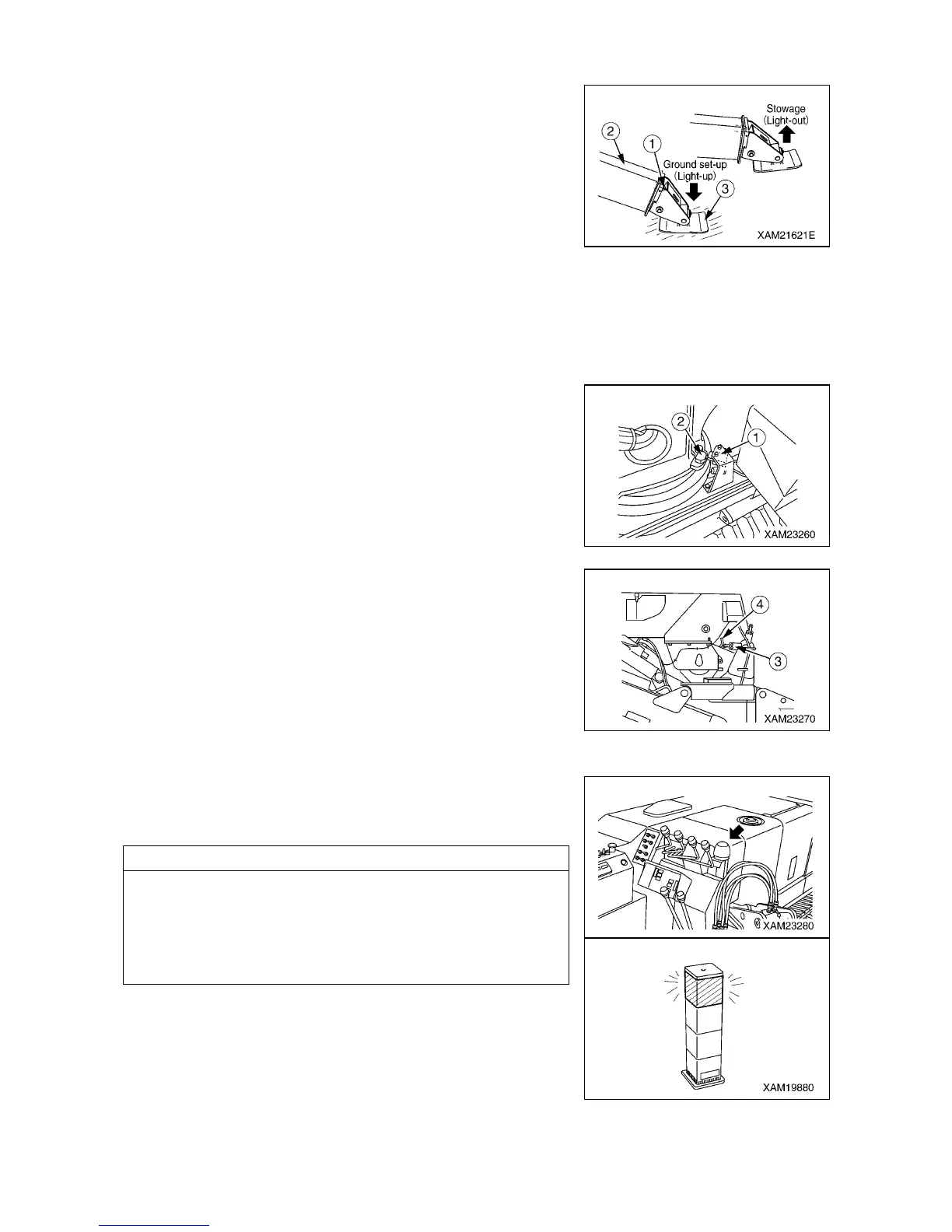 Stowage
(Light-out)

2

1

Ground set-up
(Light-up)

3

XAM21621E

2

1

XAM23260

4

3

XAM23270

XAM23280

XAM19880