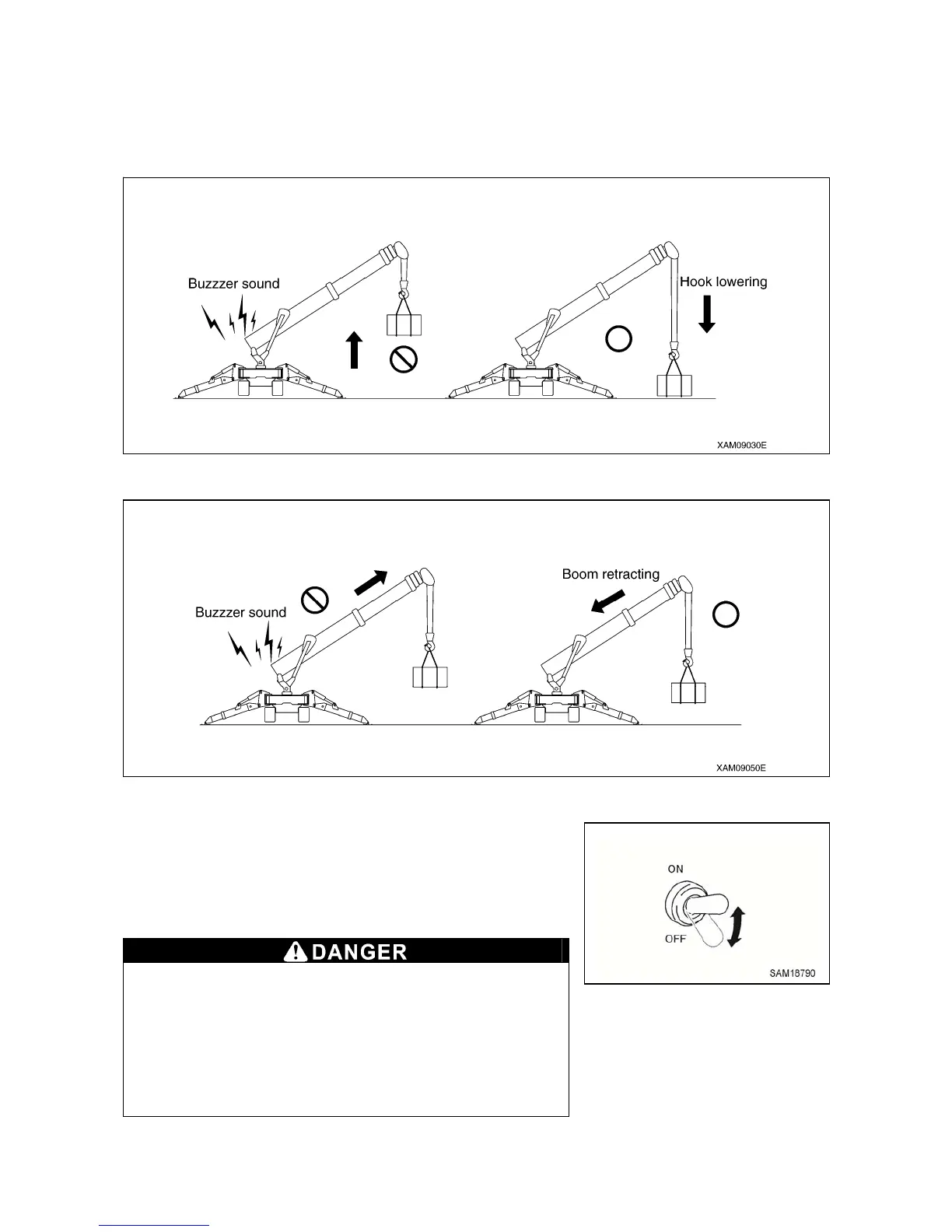 Buzzzer sound

Hook lowering

XAM09030E

Buzzzer sound

Boom retracting

XAM09050E

ON

OFF

SAM18790

DANGER