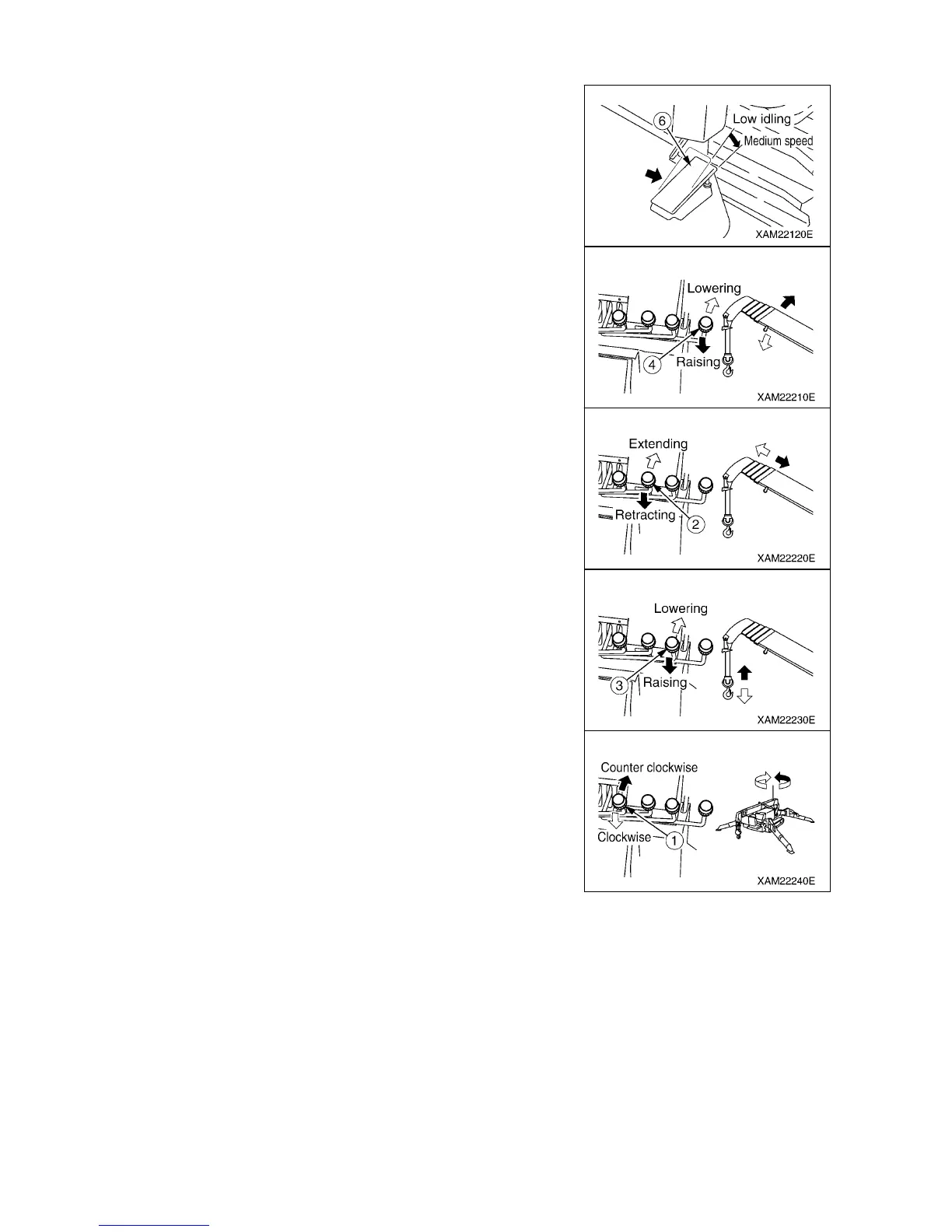 6
Low idling
Medium speed
XAM22120E

Lowering
4
Raising
XAM22210E

Extending
Retracting
2
XAM22220E

Lowering
3
Raising
XAM22230E

Counter clockwise
Clockwise
1
XAM22240E